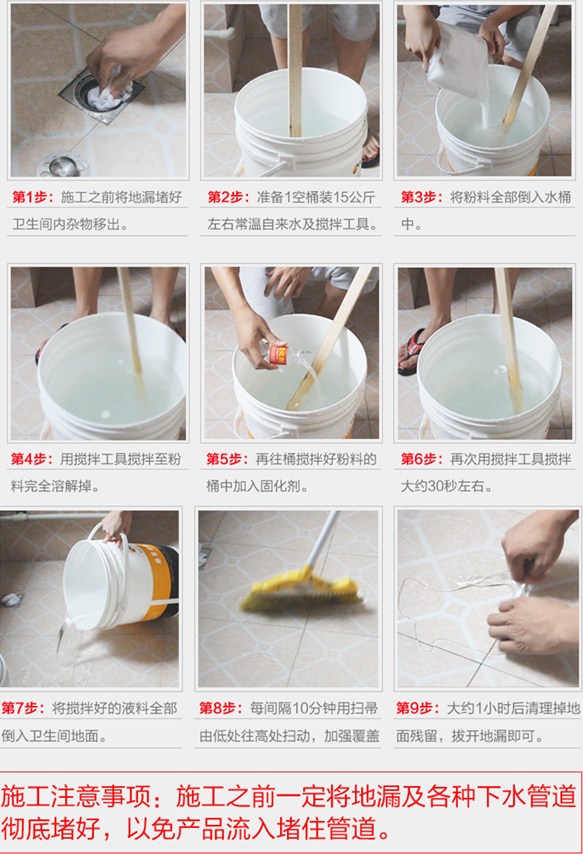 第1步：施工之前将地漏堵好卫生间内杂物移出。

第2步：准备1空桶装15公斤左右常温自来水及搅拌工具。

第3步：将粉料全部倒入水桶中。

第4步：用搅拌工具搅拌至粉料完全溶解掉。

第5步：再往桶搅拌好粉料的桶中加入固化剂。

第6步：再次用搅拌工具搅拌大约30秒左右。

第7步：将搅拌好的液料全部倒入卫生间地面。

第8步：每间隔10分钟用扫帚由低处往高处扫动，加强覆盖

第9步：大约1小时后清理掉地面残留，拔开地漏即可。

施工注意事项：施工之前一定将地漏及各种下水管道彻底堵好，以免产品流入堵住管道。