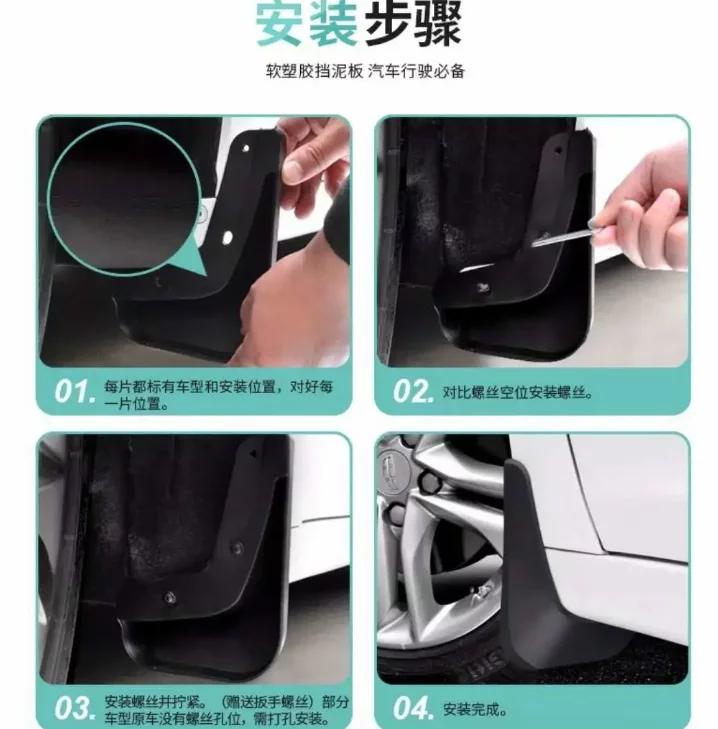 安装步骤

软塑胶挡泥板 汽车行驶必备

01. 每片都标有车型和安装位置，对好每一片位置。

02. 对比螺丝空位安装螺丝。

03. 安装螺丝并拧紧。（赠送扳手螺丝）部分车型原车没有螺丝孔位，需打孔安装。

04. 安装完成。