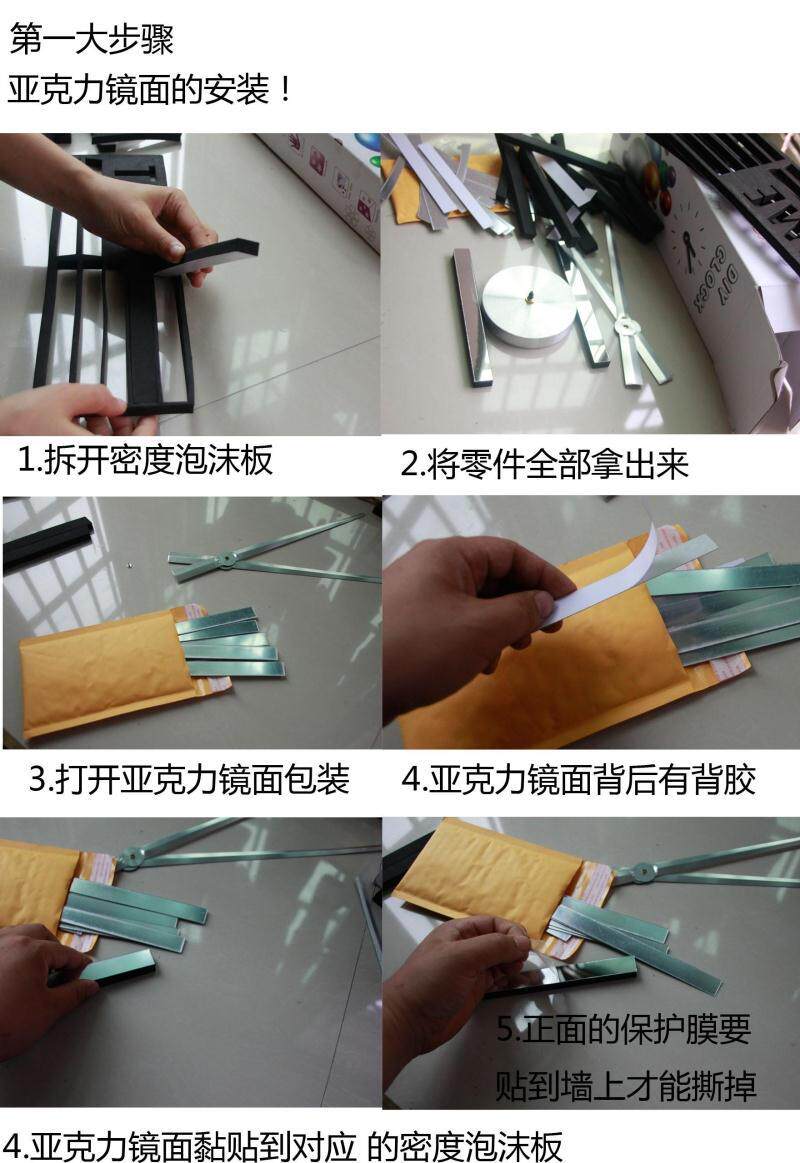 第一大步骤
亚克力镜面的安装！

DIY CLOCK

1.拆开密度泡沫板

2.将零件全部拿出来

3.打开亚克力镜面包装

4.亚克力镜面背后有背胶

5.正面的保护膜要贴到墙上才能撕掉

4.亚克力镜面黏贴到对应 的密度泡沫板