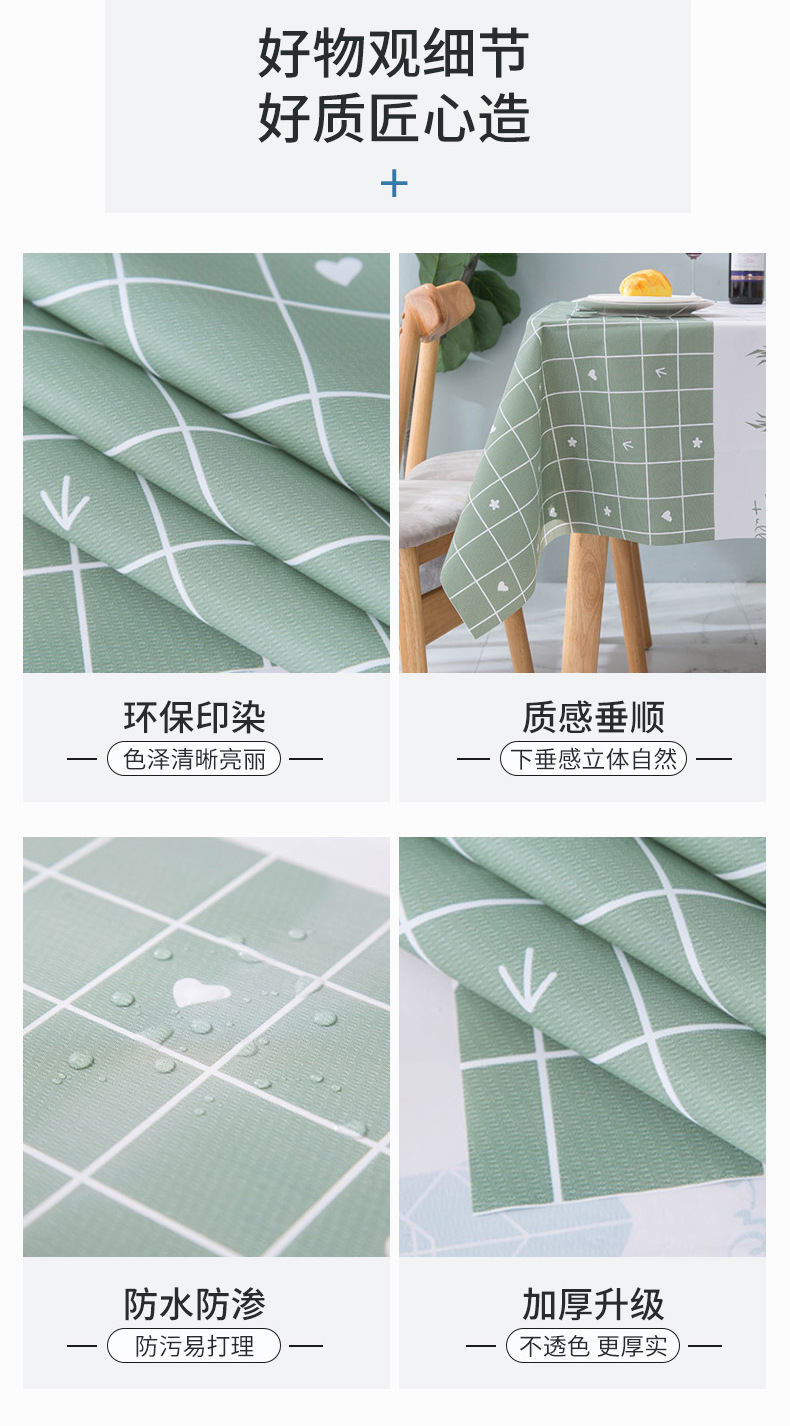 好物观细节
好质匠心造
+

环保印染
色泽清晰亮丽

质感垂顺
下垂感立体自然

防水防渗
防污易打理

加厚升级
不透色 更厚实