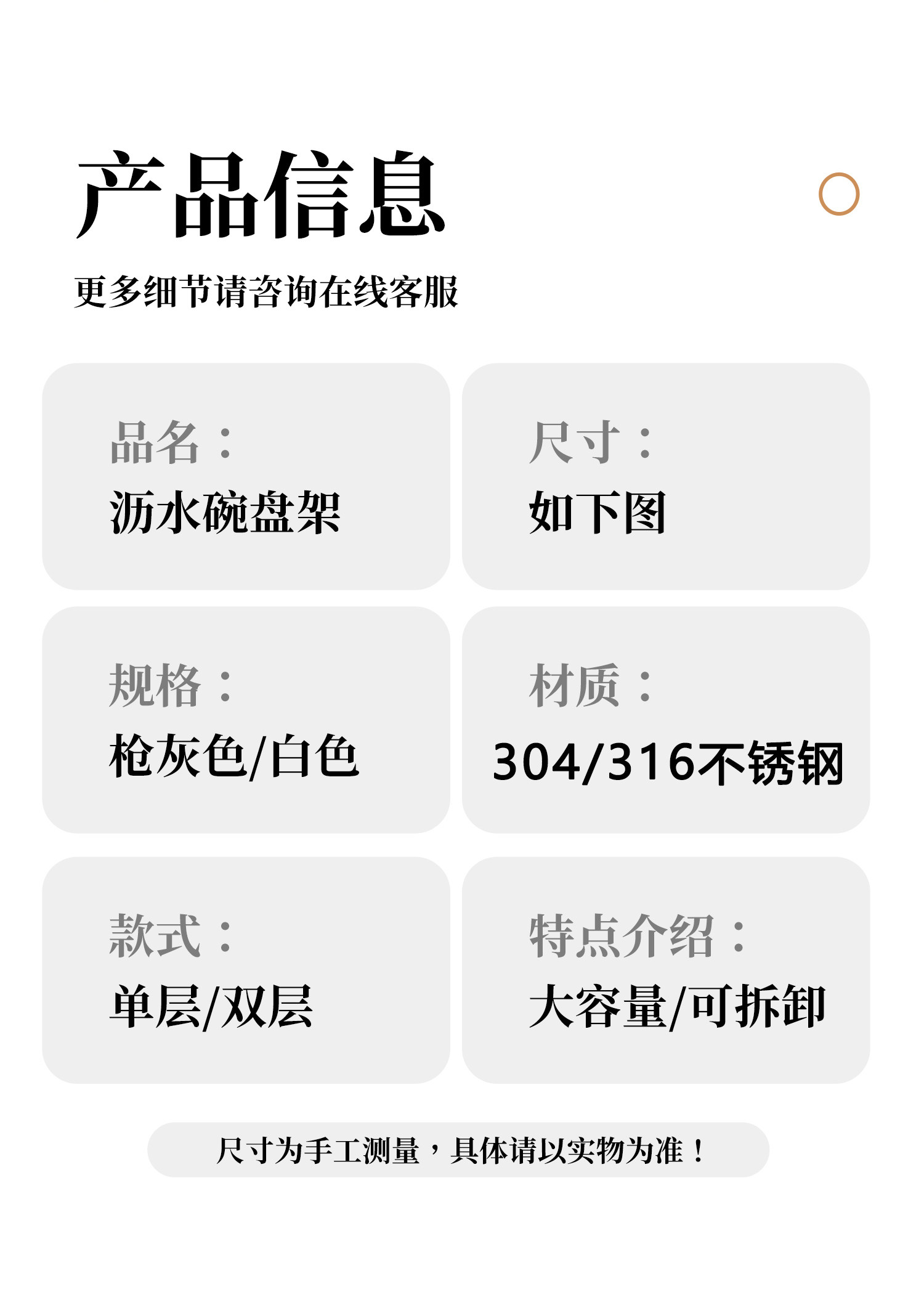 产品信息

更多细节请咨询在线客服

品名：
沥水碗盘架

尺寸：
如下图

规格：
枪灰色/白色

材质：
304/316不锈钢

款式：
单层/双层

特点介绍：
大容量/可拆卸

尺寸为手工测量，具体请以实物为准！