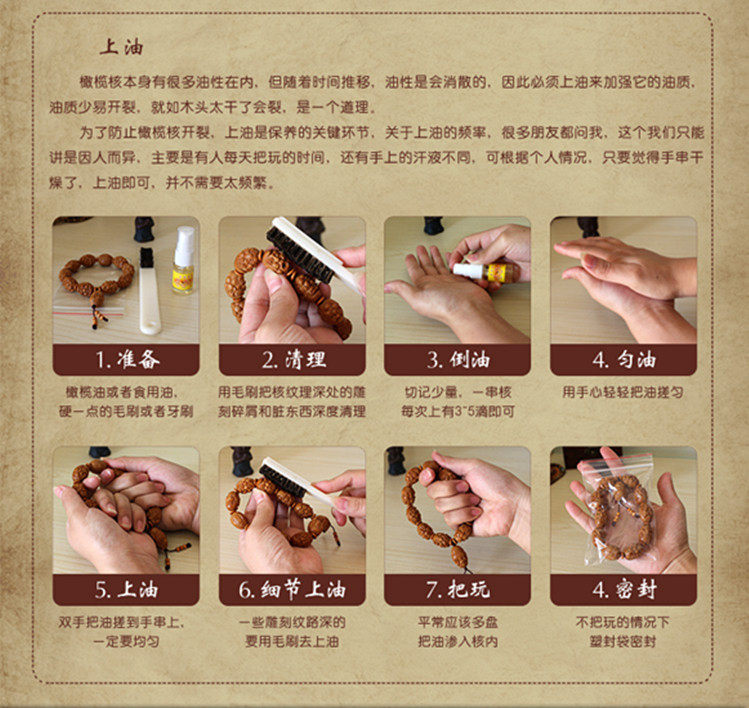 上油

橄榄核本身有很多油性在内，但随着时间推移，油性是会消散的，因此必须上油来加强它的油质，油质少易开裂，就如木头太干了会裂，是一个道理。

为了防止橄榄核开裂，上油是保养的关键环节，关于上油的频率，很多朋友都问我，这个我们只能讲是因人而异，主要是有人每天把玩的时间，还有手上的汗液不同，可根据个人情况，只要觉得手串干燥了，上油即可，并不需要太频繁。

1. 准备
橄榄油或者食用油，硬一点的毛刷或者牙刷

2. 清理
用毛刷把核纹理深处的雕刻碎屑和脏东西深度清理

3. 倒油
切记少量，一串核每次上有3~5滴即可

4. 匀油
用手心轻轻把油搓匀

5. 上油
双手把油搓到手串上，一定要均匀

6. 细节上油
一些雕刻纹路深的要用毛刷去上油

7. 把玩
平常应该多盘把油渗入核内

4. 密封
不把玩的情况下塑封袋密封