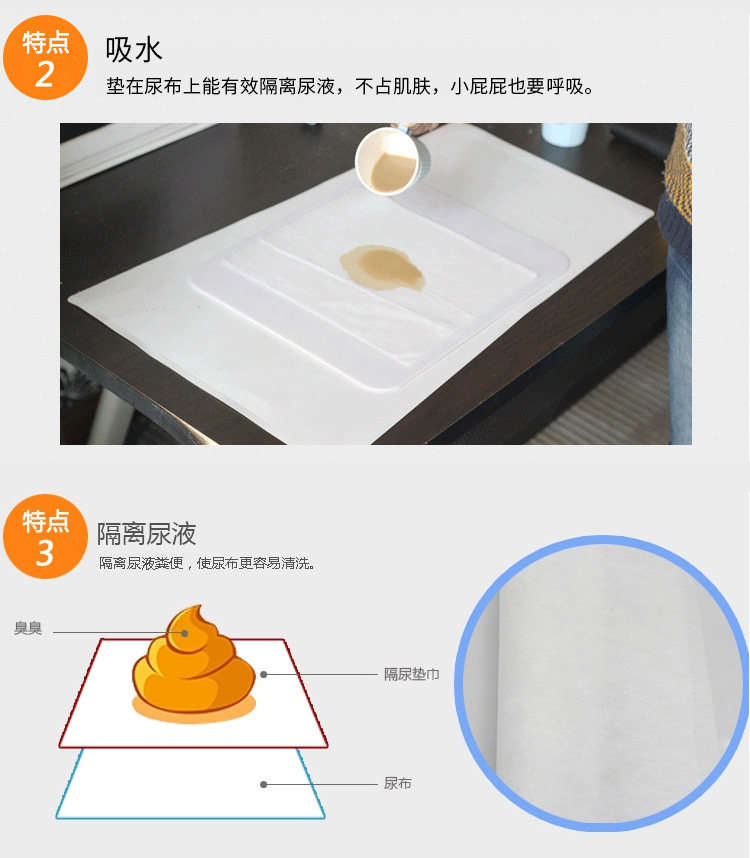 特点
2
吸水
垫在尿布上能有效隔离尿液，不占肌肤，小屁屁也要呼吸。

特点
3
隔离尿液
隔离尿液粪便，使尿布更容易清洗。

臭臭
隔尿垫巾
尿布