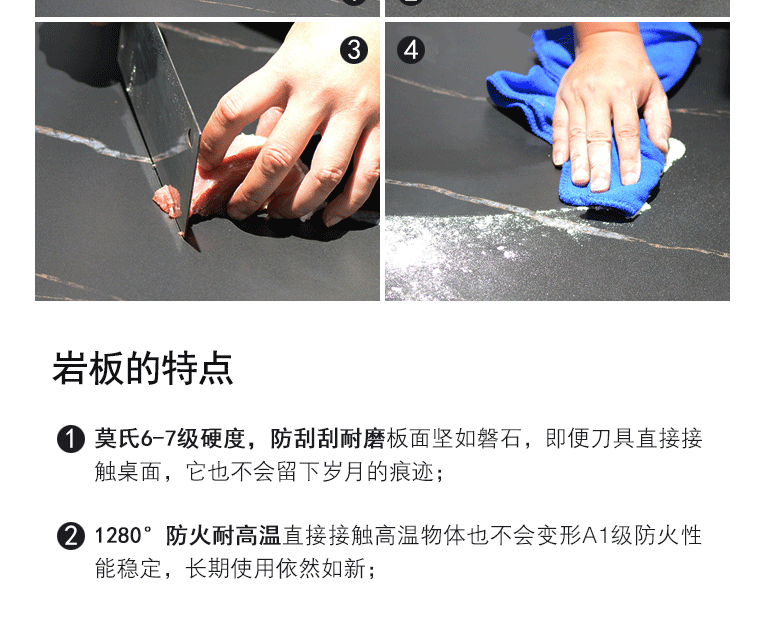 3

4

岩板的特点

1 莫氏6-7级硬度，防刮刮耐磨板面坚如磐石，即便刀具直接接触桌面，它也不会留下岁月的痕迹；

2 1280° 防火耐高温直接接触高温物体也不会变形A1级防火性能稳定，长期使用依然如新；