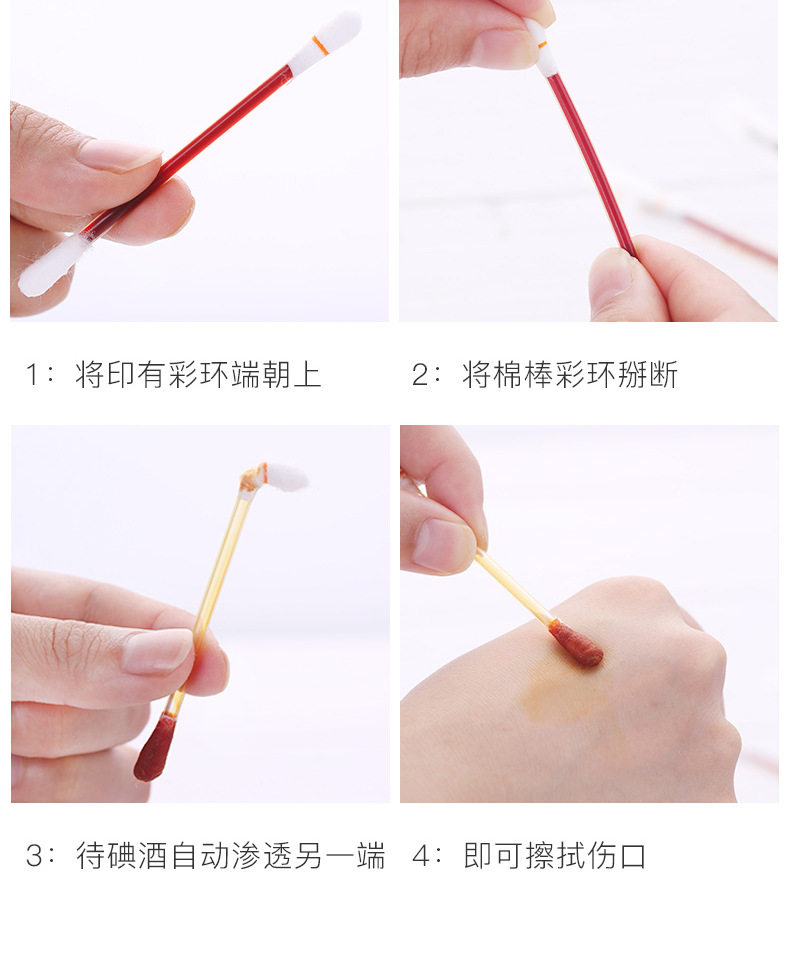 1：将印有彩环端朝上

2：将棉棒彩环掰断

3：待碘酒自动渗透另一端

4：即可擦拭伤口