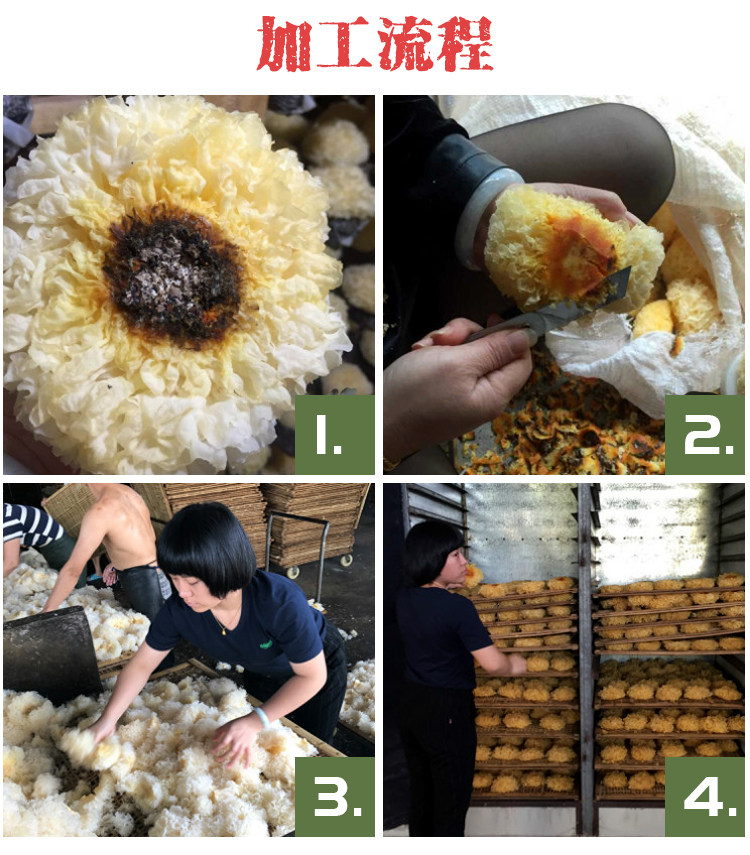 加工流程

1.

2.

3.

4.