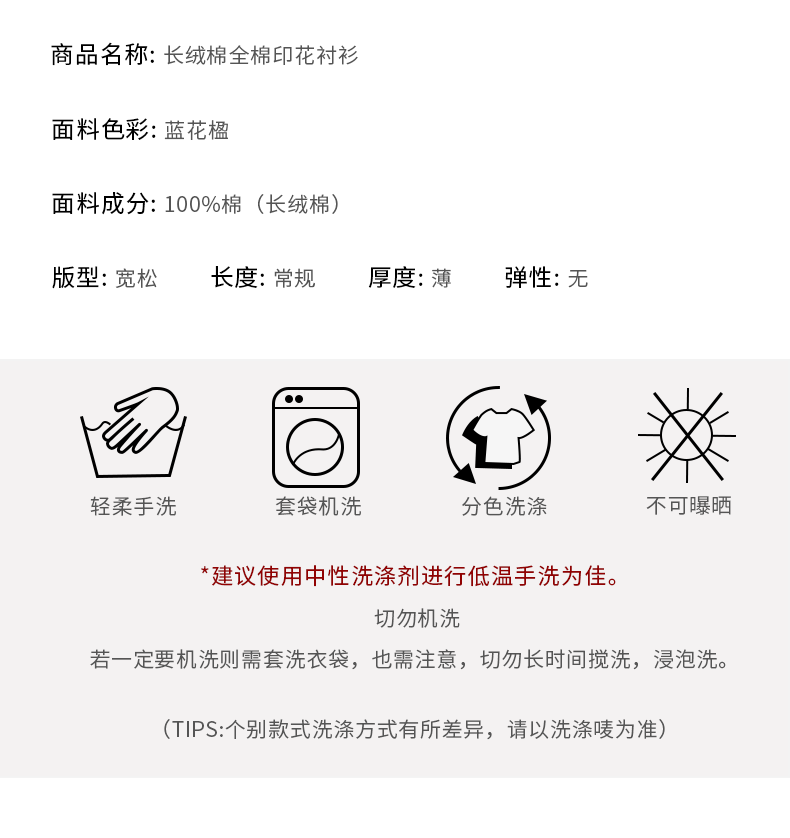 商品名称: 长绒棉全棉印花衬衫

面料色彩: 蓝花楹

面料成分: 100%棉（长绒棉）

版型: 宽松 长度: 常规 厚度: 薄 弹性: 无

轻柔手洗 套袋机洗 分色洗涤 不可曝晒

*建议使用中性洗涤剂进行低温手洗为佳。

切勿机洗

若一定要机洗则需套洗衣袋，也需注意，切勿长时间搅洗，浸泡洗。

（TIPS:个别款式洗涤方式有所差异，请以洗涤唛为准）