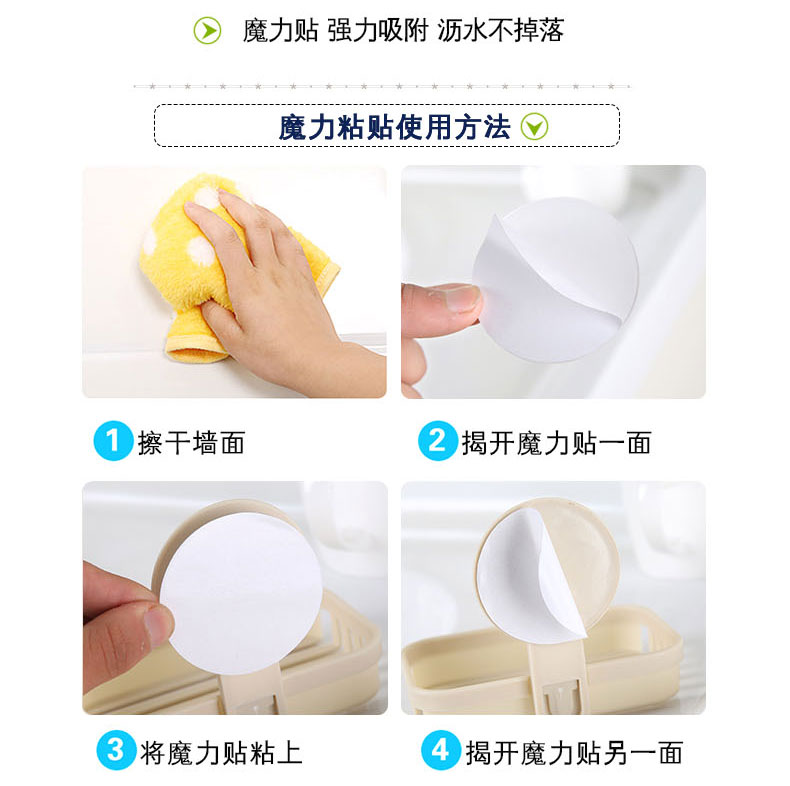 魔力贴 强力吸附 沥水不掉落

魔力粘贴使用方法

1 擦干墙面

2 揭开魔力贴一面

3 将魔力贴粘上

4 揭开魔力贴另一面