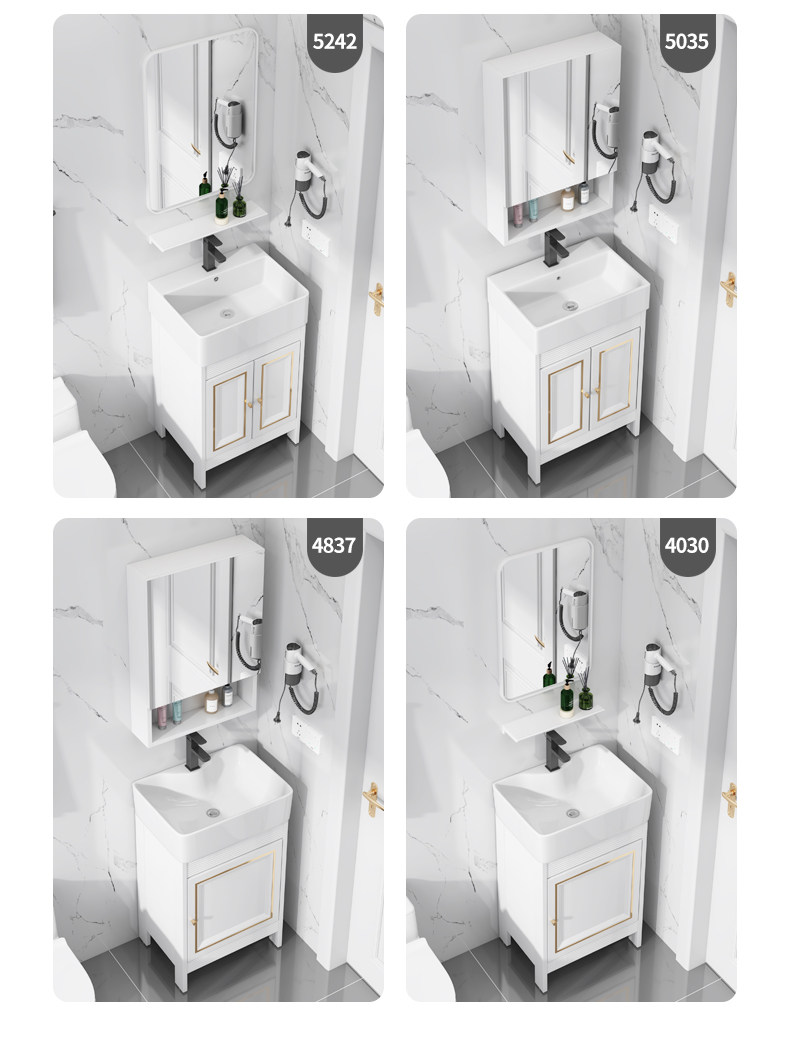 5242

5035

4837

4030