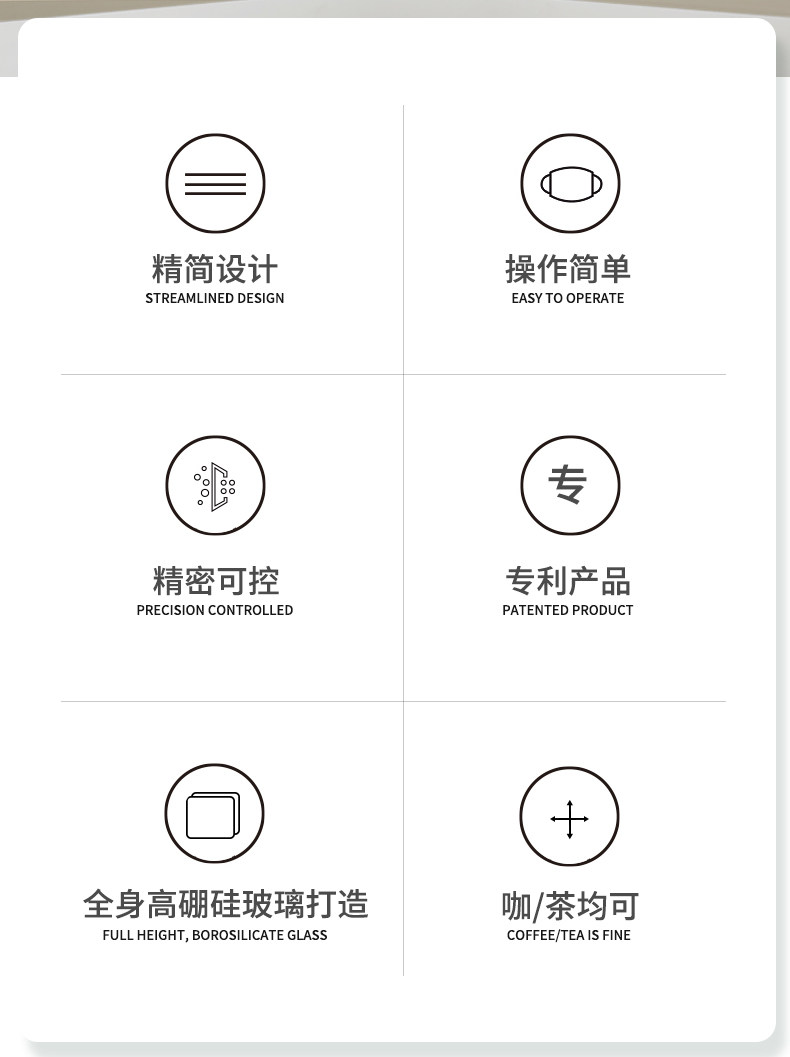 精简设计
STREAMLINED DESIGN

操作简单
EASY TO OPERATE

精密可控
PRECISION CONTROLLED

专

专利产品
PATENTED PRODUCT

全身高硼硅玻璃打造
FULL HEIGHT, BOROSILICATE GLASS

咖/茶均可
COFFEE/TEA IS FINE