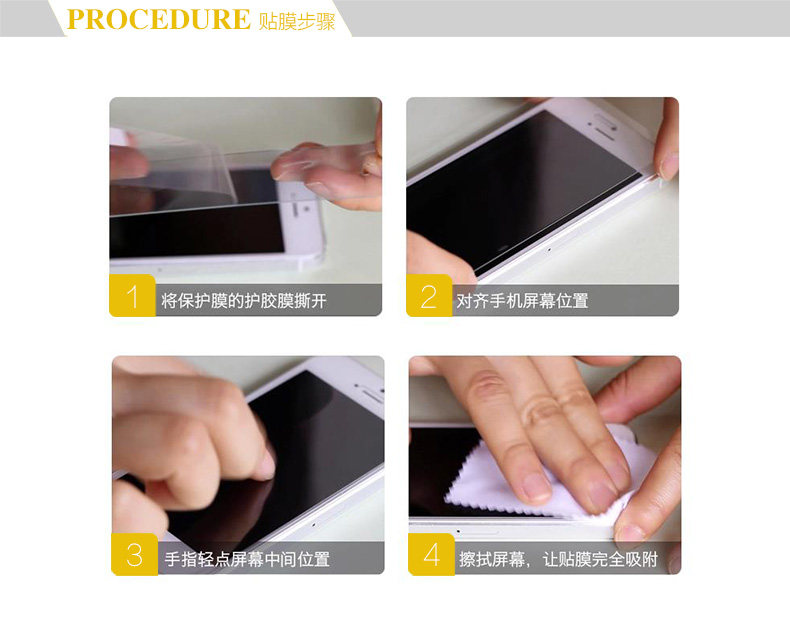 PROCEDURE 贴膜步骤

1 将保护膜的护胶膜撕开

2 对齐手机屏幕位置

3 手指轻点屏幕中间位置

4 擦拭屏幕，让贴膜完全吸附