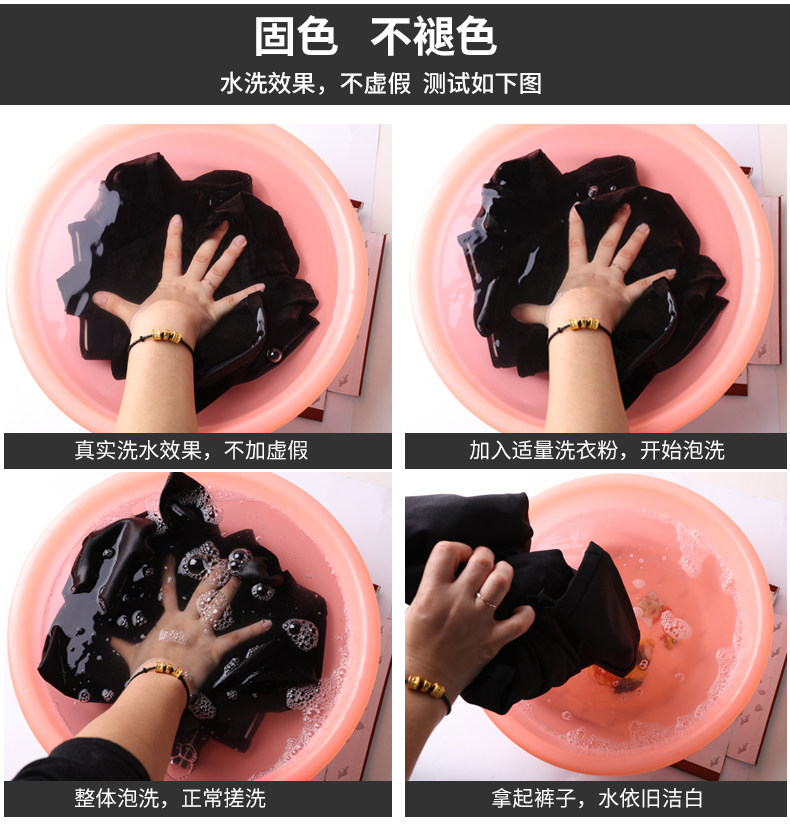 固色 不褪色

水洗效果，不虚假 测试如下图

真实洗水效果，不加虚假

加入适量洗衣粉，开始泡洗

整体泡洗，正常搓洗

拿起裤子，水依旧洁白