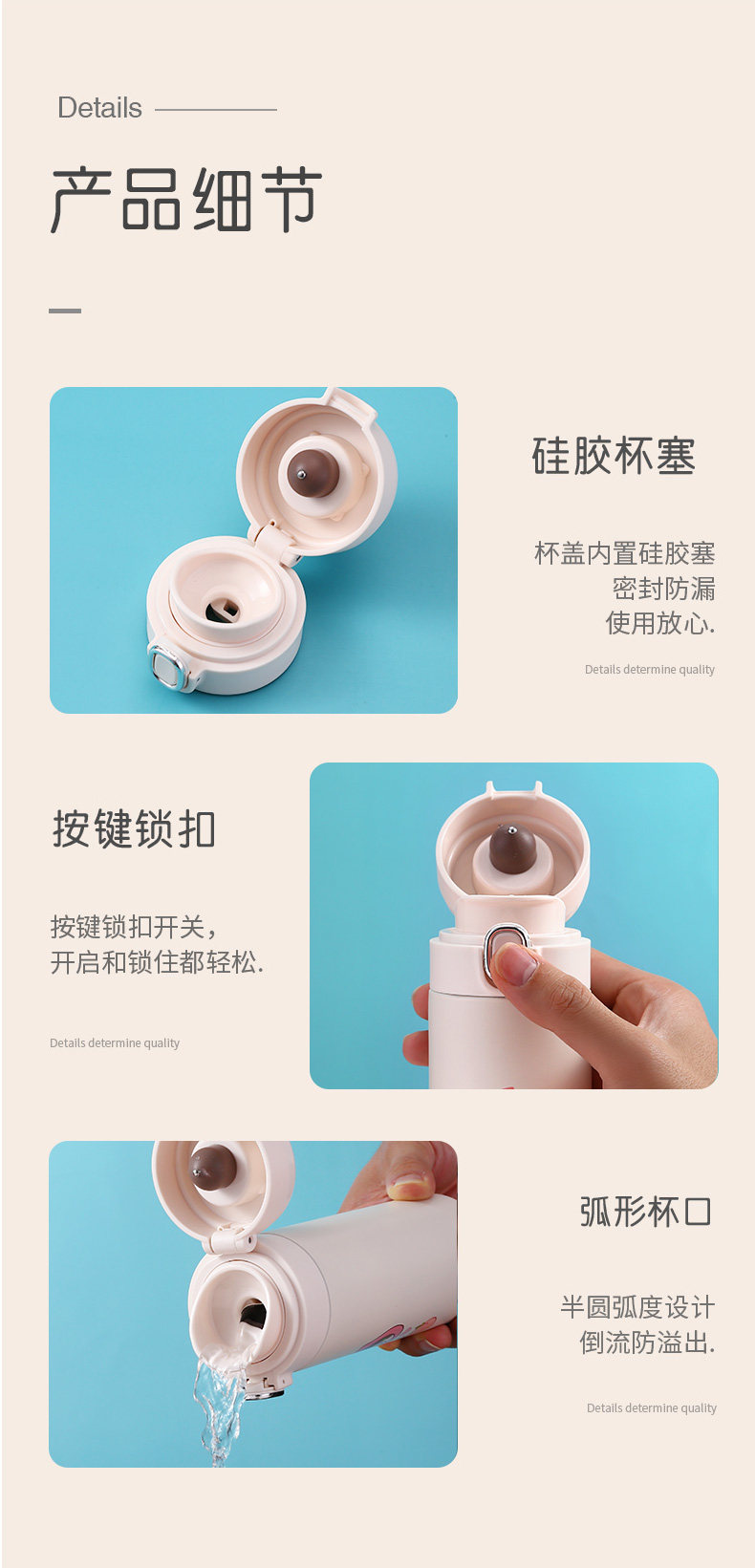 Details

产品细节

硅胶杯塞

杯盖内置硅胶塞
密封防漏
使用放心.

Details determine quality

按键锁扣

按键锁扣开关,
开启和锁住都轻松.

Details determine quality

弧形杯口

半圆弧度设计
倒流防溢出.

Details determine quality