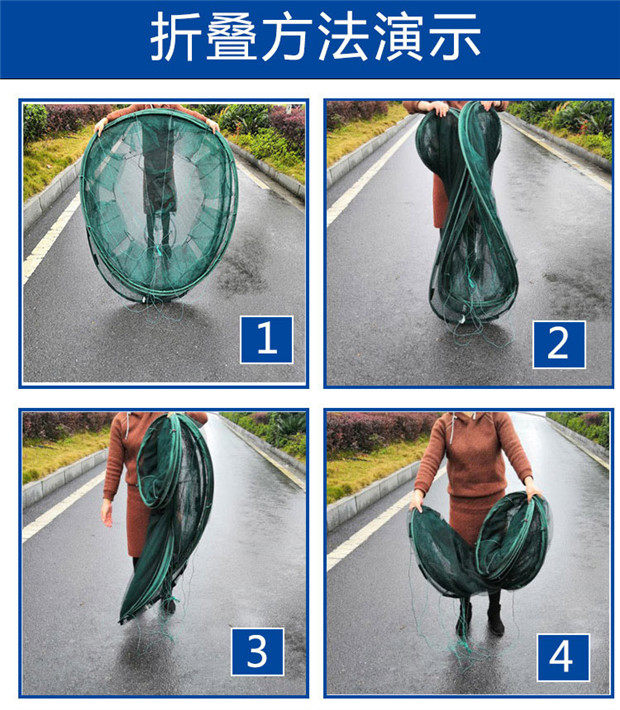 折叠方法演示

1

2

3

4