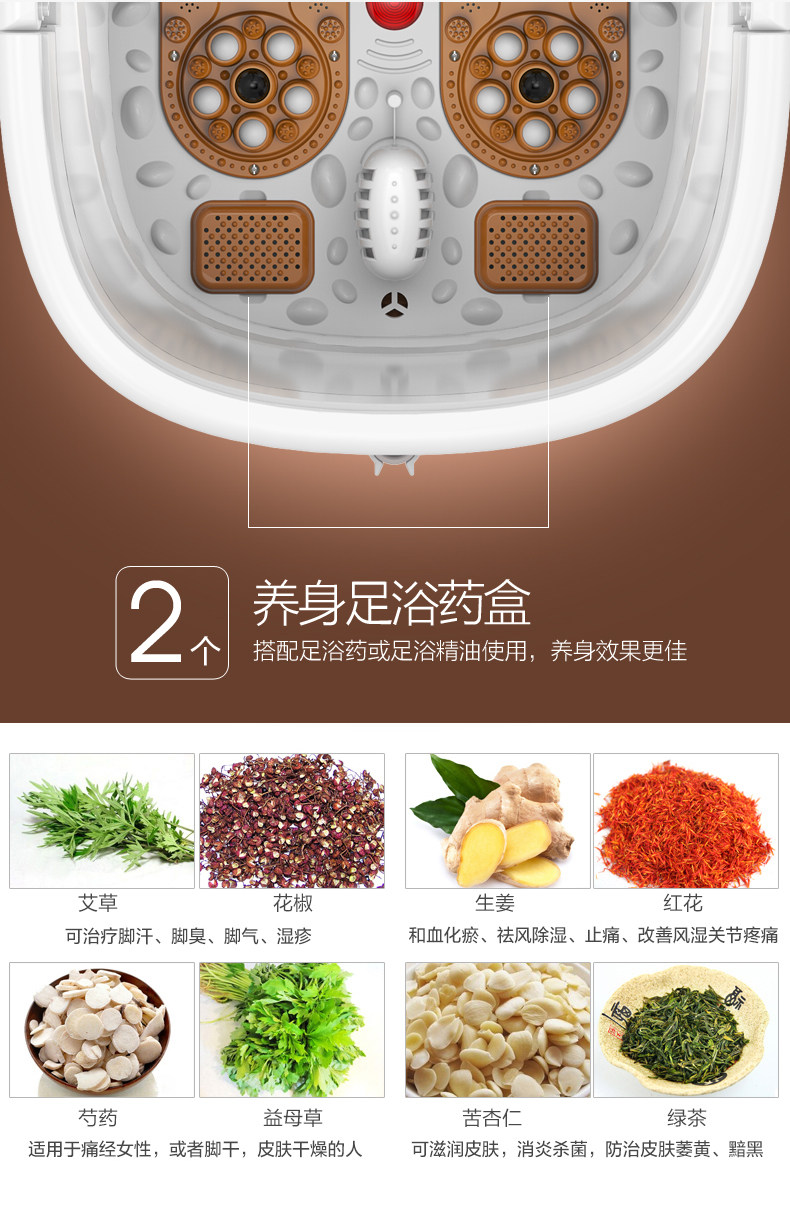 2个 养身足浴药盒
搭配足浴药或足浴精油使用，养身效果更佳

艾草　花椒
可治疗脚汗、脚臭、脚气、湿疹

生姜　红花
和血化瘀、祛风除湿、止痛、改善风湿关节疼痛

芍药　益母草
适用于痛经女性，或者脚干，皮肤干燥的人

苦杏仁　绿茶
可滋润皮肤，消炎杀菌，防治皮肤萎黄、黯黑