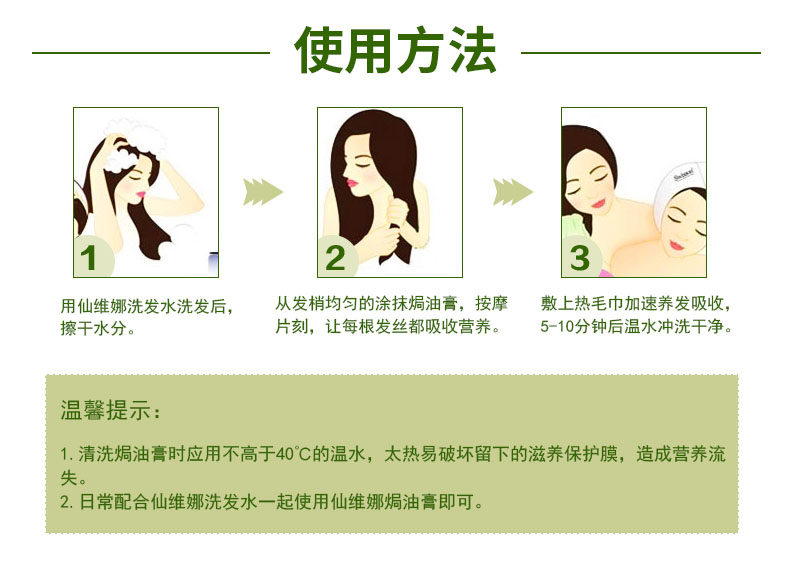 使用方法

1

用仙维娜洗发水洗发后，擦干水分。

2

从发梢均匀的涂抹焗油膏，按摩片刻，让每根发丝都吸收营养。

3

敷上热毛巾加速养发吸收，5-10分钟后温水冲洗干净。

温馨提示：

1. 清洗焗油膏时应用不高于40℃的温水，太热易破坏留下的滋养保护膜，造成营养流失。
2. 日常配合仙维娜洗发水一起使用仙维娜焗油膏即可。