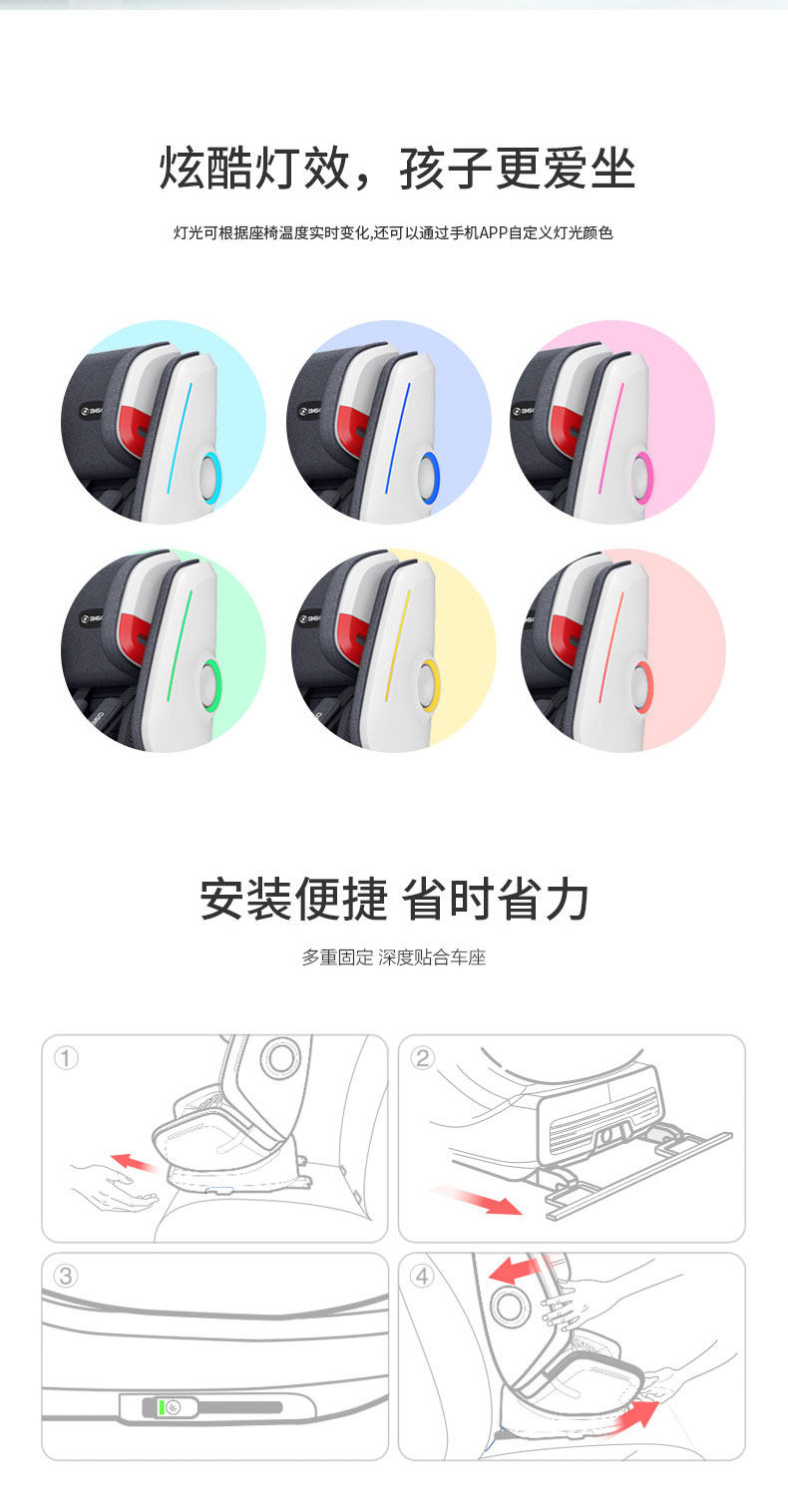 炫酷灯效，孩子更爱坐

灯光可根据座椅温度实时变化,还可以通过手机APP自定义灯光颜色

安装便捷 省时省力

多重固定 深度贴合车座

①

②

③

④