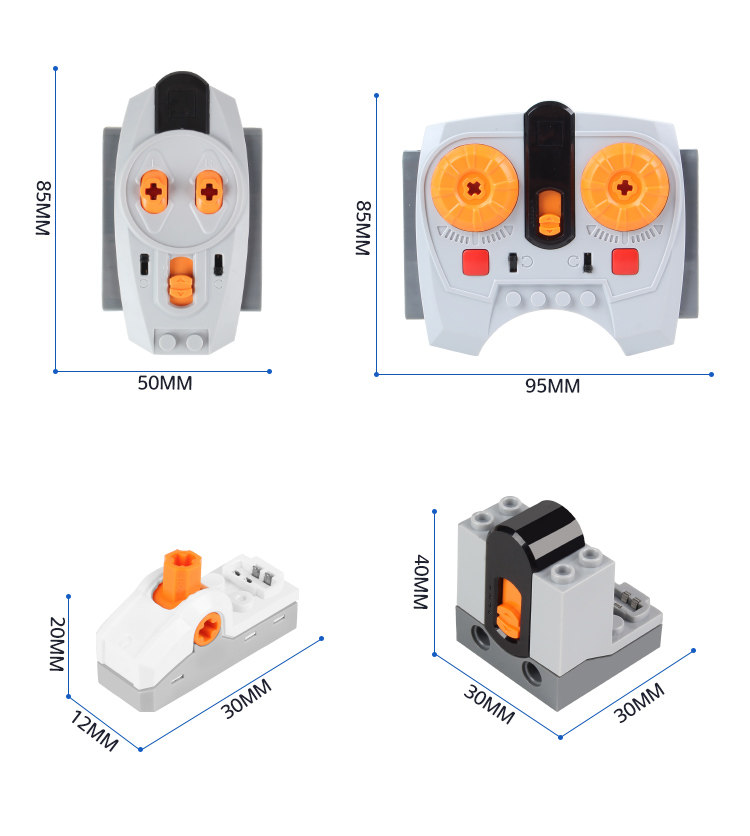 85MM

50MM

85MM

95MM

20MM

12MM

30MM

40MM

30MM

30MM