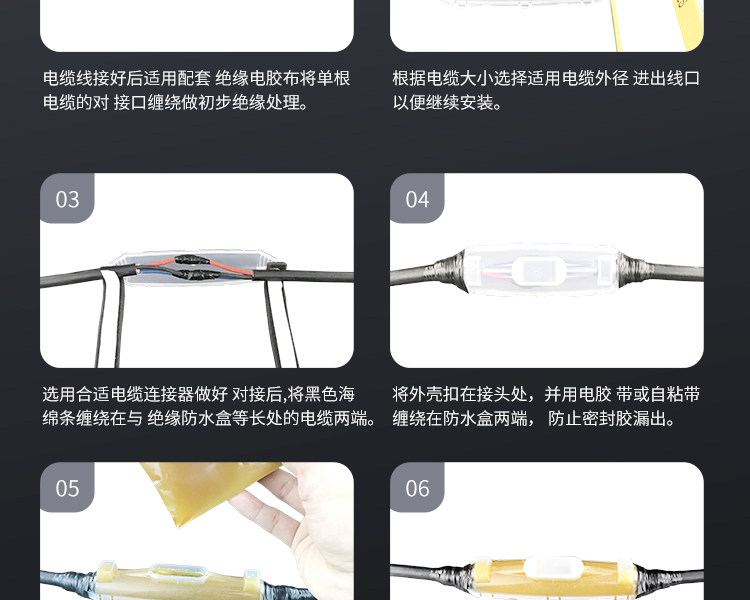 电缆线接好后适用配套 绝缘电胶布将单根电缆的对 接口缠绕做初步绝缘处理。

根据电缆大小选择适用电缆外径 进出线口以便继续安装。

03

选用合适电缆连接器做好 对接后,将黑色海绵条缠绕在与 绝缘防水盒等长处的电缆两端。

04

将外壳扣在接头处，并用电胶 带或自粘带缠绕在防水盒两端， 防止密封胶漏出。

05

06