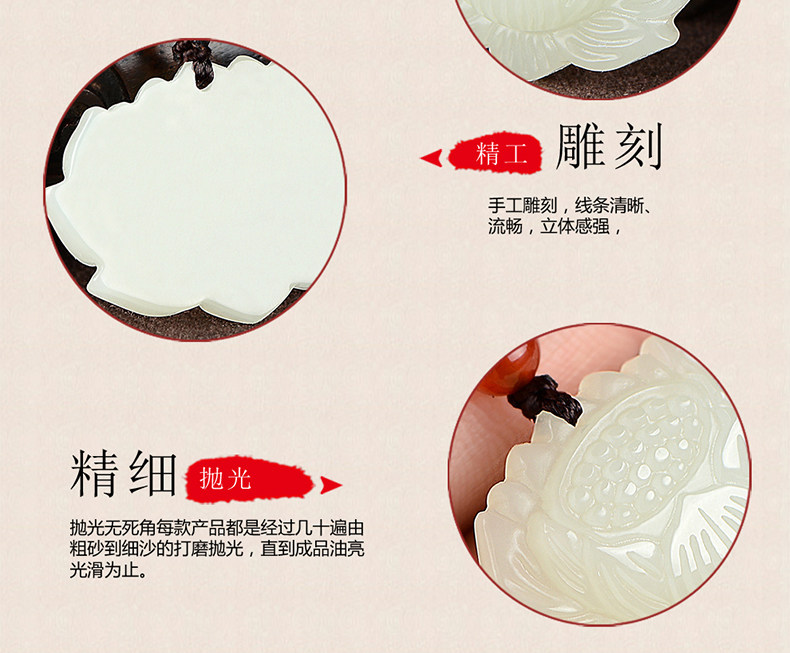 精工 雕刻

手工雕刻，线条清晰、流畅，立体感强，

精细 抛光

抛光无死角每款产品都是经过几十遍由粗砂到细沙的打磨抛光，直到成品油亮光滑为止。