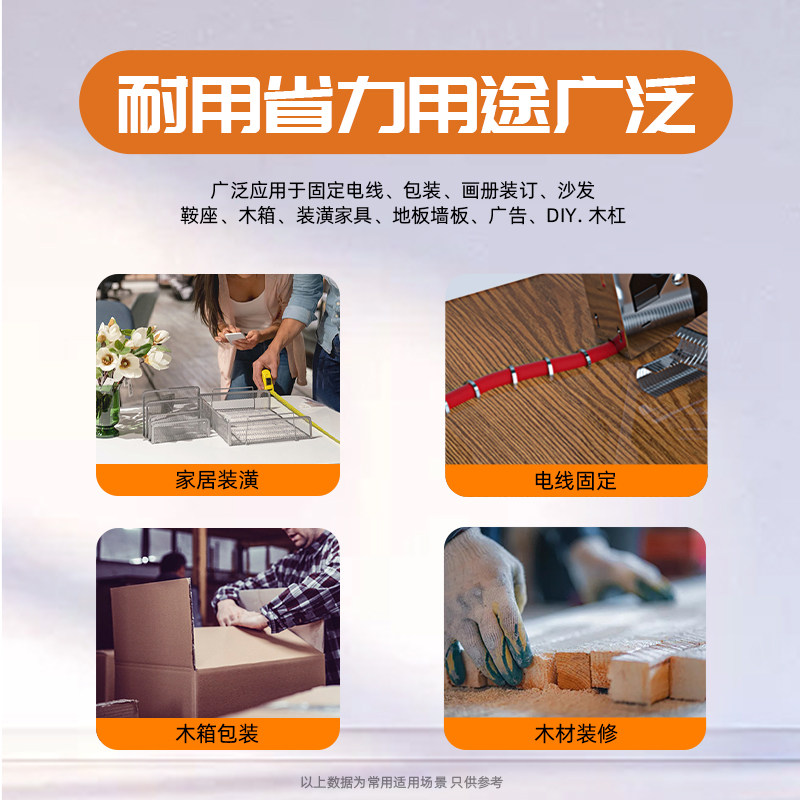 耐用省力用途广泛

广泛应用于固定电线、包装、画册装订、沙发鞍座、木箱、装潢家具、地板墙板、广告、DIY. 木杠

家居装潢

电线固定

木箱包装

木材装修

以上数据为常用适用场景 只供参考