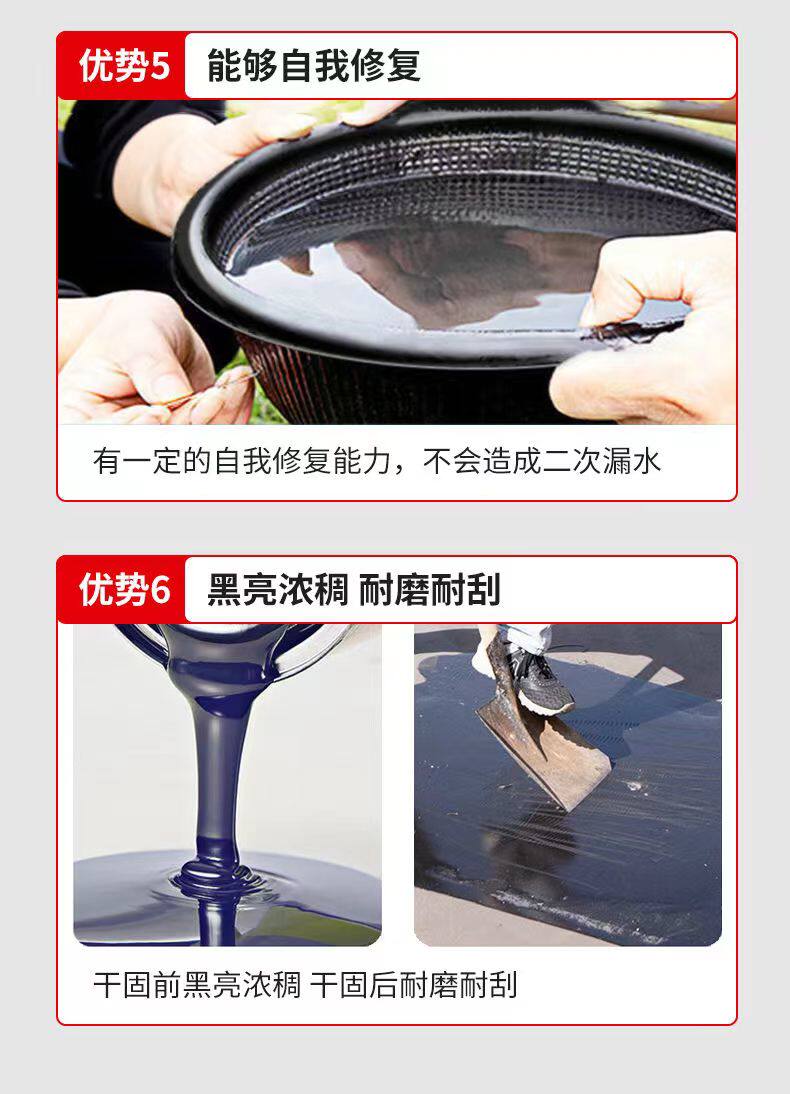 优势5 能够自我修复

有一定的自我修复能力，不会造成二次漏水

优势6 黑亮浓稠 耐磨耐刮

干固前黑亮浓稠 干固后耐磨耐刮