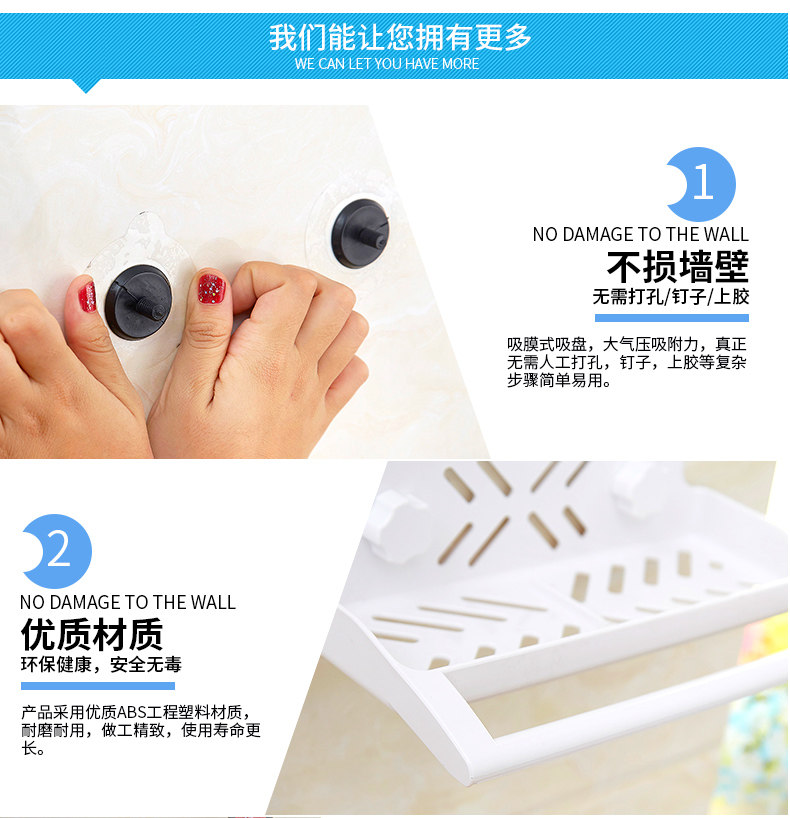 我们能让您拥有更多
WE CAN LET YOU HAVE MORE

1
NO DAMAGE TO THE WALL
不损墙壁
无需打孔/钉子/上胶

吸膜式吸盘，大气压吸附力，真正无需人工打孔，钉子，上胶等复杂步骤简单易用。

2
NO DAMAGE TO THE WALL
优质材质
环保健康，安全无毒

产品采用优质ABS工程塑料材质，耐磨耐用，做工精致，使用寿命更长。