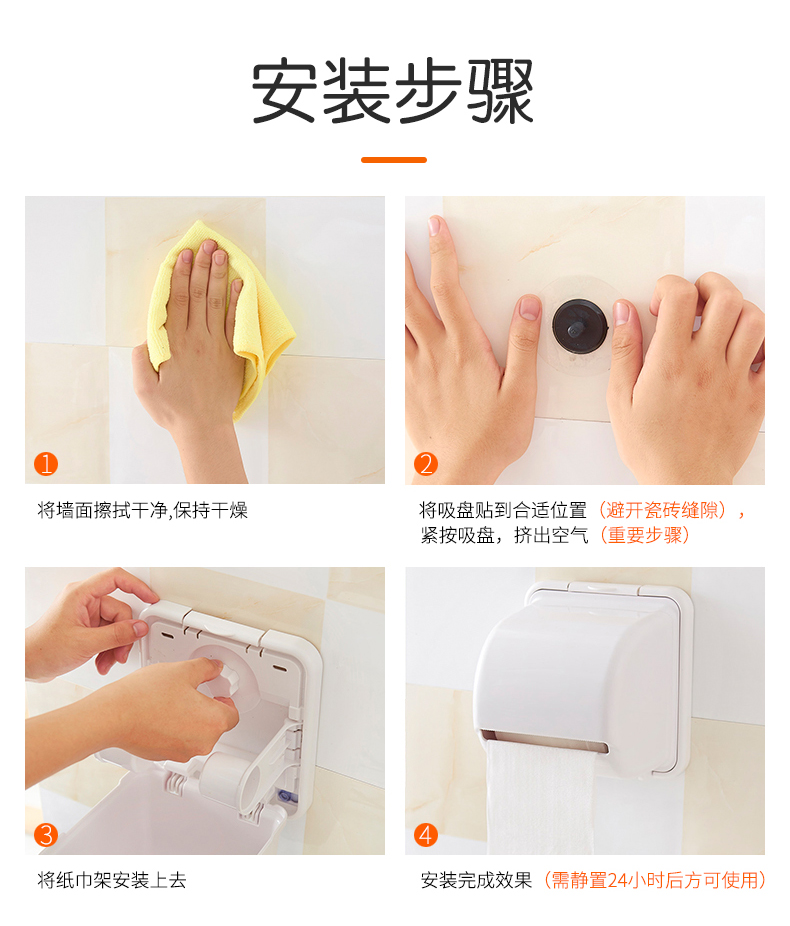 安装步骤

1
将墙面擦拭干净,保持干燥

2
将吸盘贴到合适位置（避开瓷砖缝隙），紧按吸盘，挤出空气（重要步骤）

3
将纸巾架安装上去

4
安装完成效果（需静置24小时后方可使用）