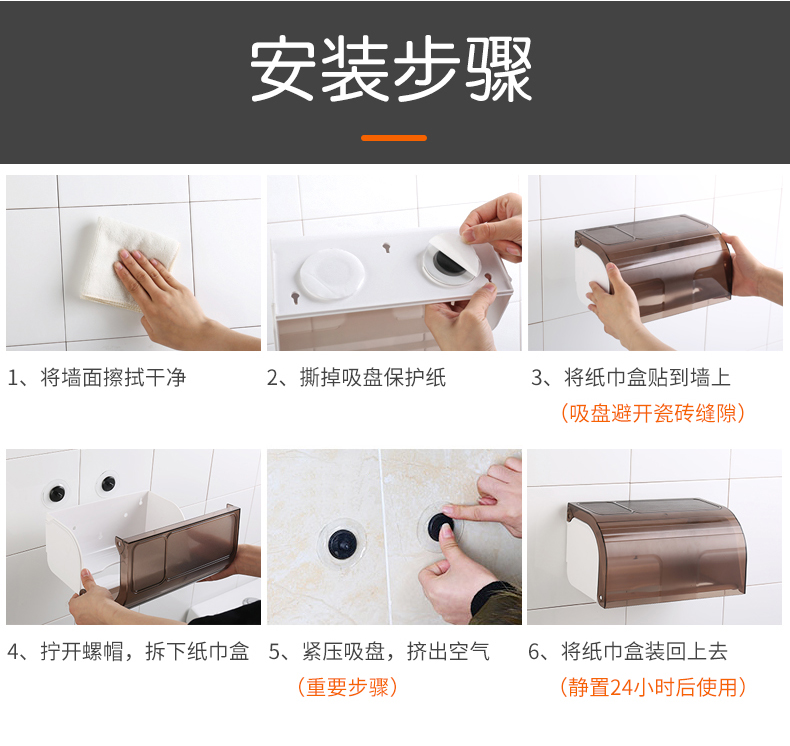 安装步骤

1、将墙面擦拭干净

2、撕掉吸盘保护纸

3、将纸巾盒贴到墙上
（吸盘避开瓷砖缝隙）

4、拧开螺帽，拆下纸巾盒

5、紧压吸盘，挤出空气
（重要步骤）

6、将纸巾盒装回上去
（静置24小时后使用）