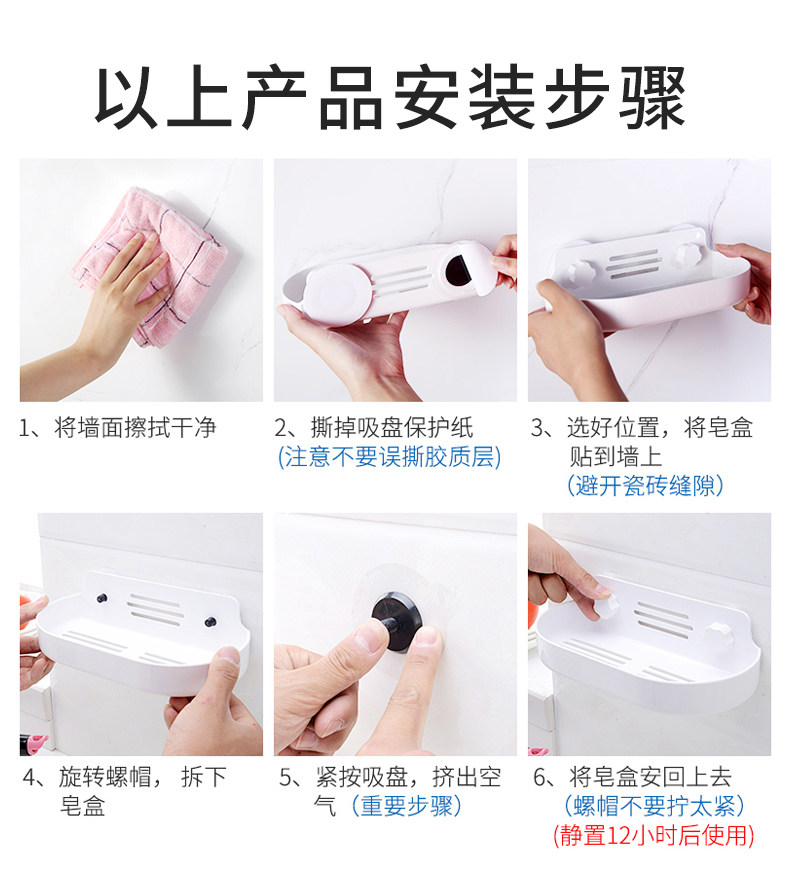 以上产品安装步骤

1、将墙面擦拭干净

2、撕掉吸盘保护纸
(注意不要误撕胶质层)

3、选好位置，将皂盒贴到墙上
(避开瓷砖缝隙)

4、旋转螺帽， 拆下皂盒

5、紧按吸盘，挤出空气（重要步骤）

6、将皂盒安回上去
(螺帽不要拧太紧)
(静置12小时后使用)