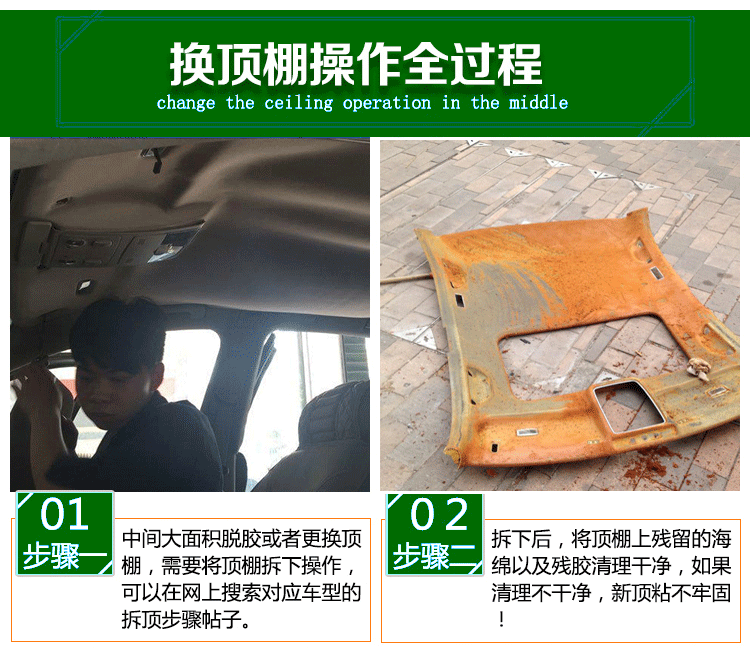 换顶棚操作全过程
change the ceiling operation in the middle

01
步骤一
中间大面积脱胶或者更换顶棚，需要将顶棚拆下操作，可以在网上搜索对应车型的拆顶步骤帖子。

02
步骤二
拆下后，将顶棚上残留的海绵以及残胶清理干净，如果清理不干净，新顶粘不牢固！