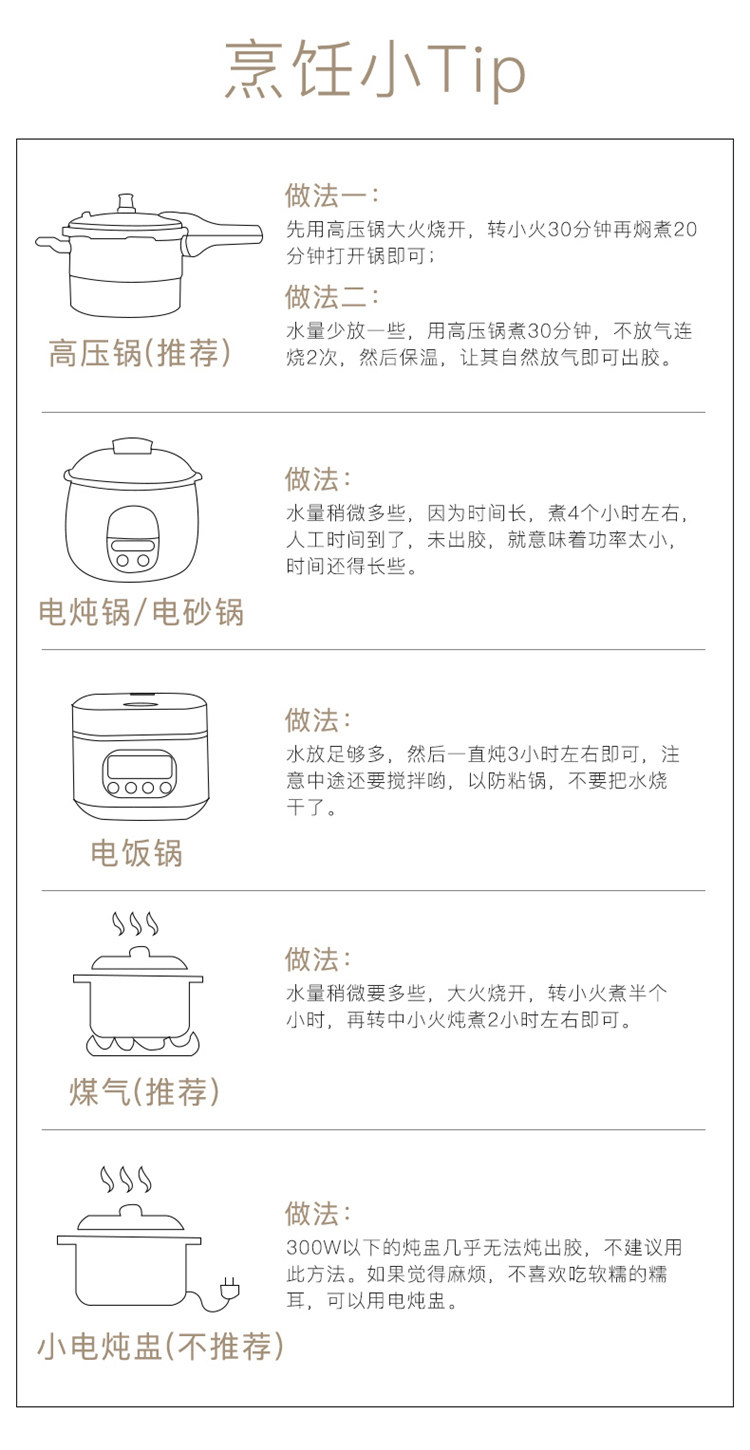 烹饪小Tip

高压锅(推荐)

做法一：
先用高压锅大火烧开，转小火30分钟再焖煮20分钟打开锅即可；

做法二：
水量少放一些，用高压锅煮30分钟，不放气连烧2次，然后保温，让其自然放气即可出胶。

电炖锅/电砂锅

做法：
水量稍微多些，因为时间长，煮4个小时左右，人工时间到了，未出胶，就意味着功率太小，时间还得长些。

电饭锅

做法：
水放足够多，然后一直炖3小时左右即可，注意中途还要搅拌哟，以防粘锅，不要把水烧干了。

煤气(推荐)

做法：
水量稍微要多些，大火烧开，转小火煮半个小时，再转中小火炖煮2小时左右即可。

小电炖盅(不推荐)

做法：
300W以下的炖盅几乎无法炖出胶，不建议用此方法。如果觉得麻烦，不喜欢吃软糯的糯耳，可以用电炖盅。