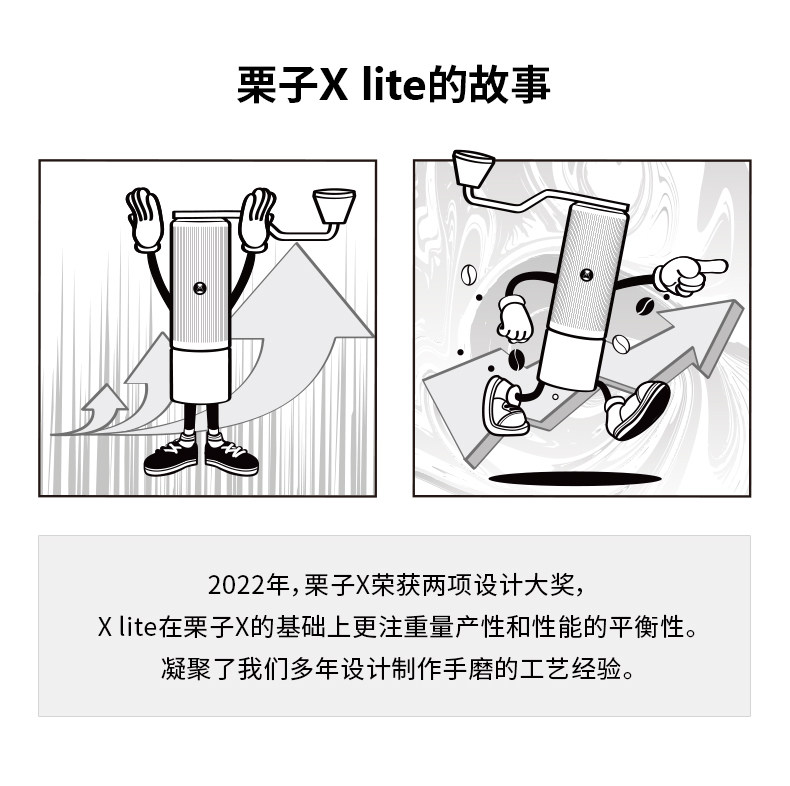 栗子X lite的故事

2022年，栗子X荣获两项设计大奖，
X lite在栗子X的基础上更注重量产性和性能的平衡性。
凝聚了我们多年设计制作手磨的工艺经验。