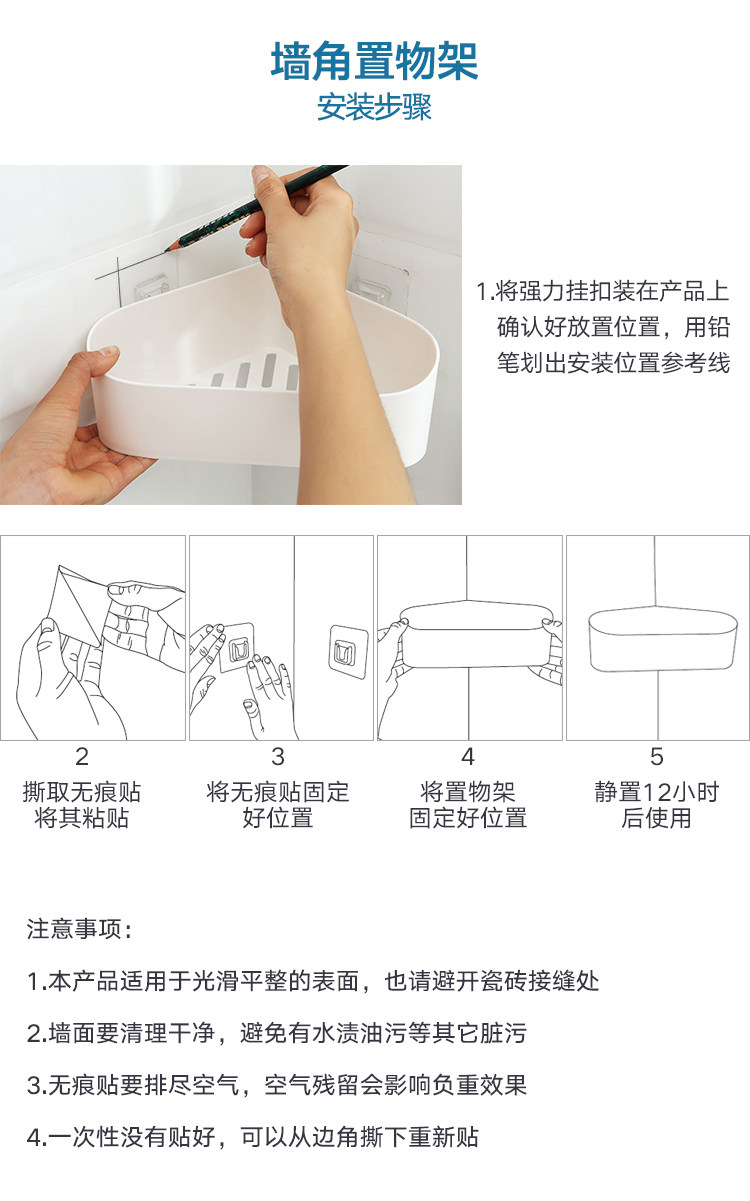 墙角置物架
安装步骤

1.将强力挂扣装在产品上确认好放置位置，用铅笔划出安装位置参考线

2
撕取无痕贴将其粘贴

3
将无痕贴固定好位置

4
将置物架固定好位置

5
静置12小时后使用

注意事项：

1.本产品适用于光滑平整的表面，也请避开瓷砖接缝处

2.墙面要清理干净，避免有水渍油污等其它脏污

3.无痕贴要排尽空气，空气残留会影响负重效果

4.一次性没有贴好，可以从边角撕下重新贴