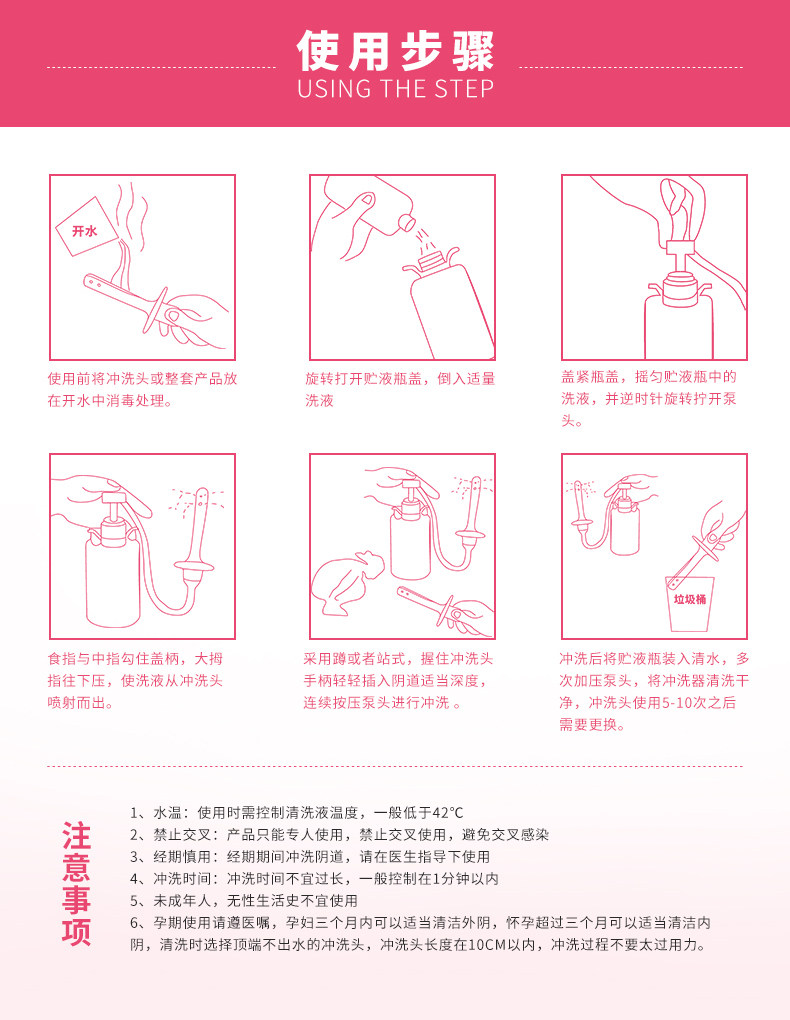 使用步骤
USING THE STEP

开水

使用前将冲洗头或整套产品放在开水中消毒处理。

旋转打开贮液瓶盖，倒入适量洗液

盖紧瓶盖，摇匀贮液瓶中的洗液，并逆时针旋转拧开泵头。

食指与中指勾住盖柄，大拇指往下压，使洗液从冲洗头喷射而出。

采用蹲或者站式，握住冲洗头手柄轻轻插入阴道适当深度，连续按压泵头进行冲洗 。

垃圾桶

冲洗后将贮液瓶装入清水，多次加压泵头，将冲洗器清洗干净，冲洗头使用5-10次之后需要更换。

注意事项

1、水温：使用时需控制清洗液温度，一般低于42°C
2、禁止交叉：产品只能专人使用，禁止交叉使用，避免交叉感染
3、经期慎用：经期期间冲洗阴道，请在医生指导下使用
4、冲洗时间：冲洗时间不宜过长，一般控制在1分钟以内
5、未成年人，无性生活史不宜使用
6、孕期使用请遵医嘱，孕妇三个月内可以适当清洁外阴，怀孕超过三个月可以适当清洁内阴，清洗时选择顶端不出水的冲洗头，冲洗头长度在10CM以内，冲洗过程不要太过用力。