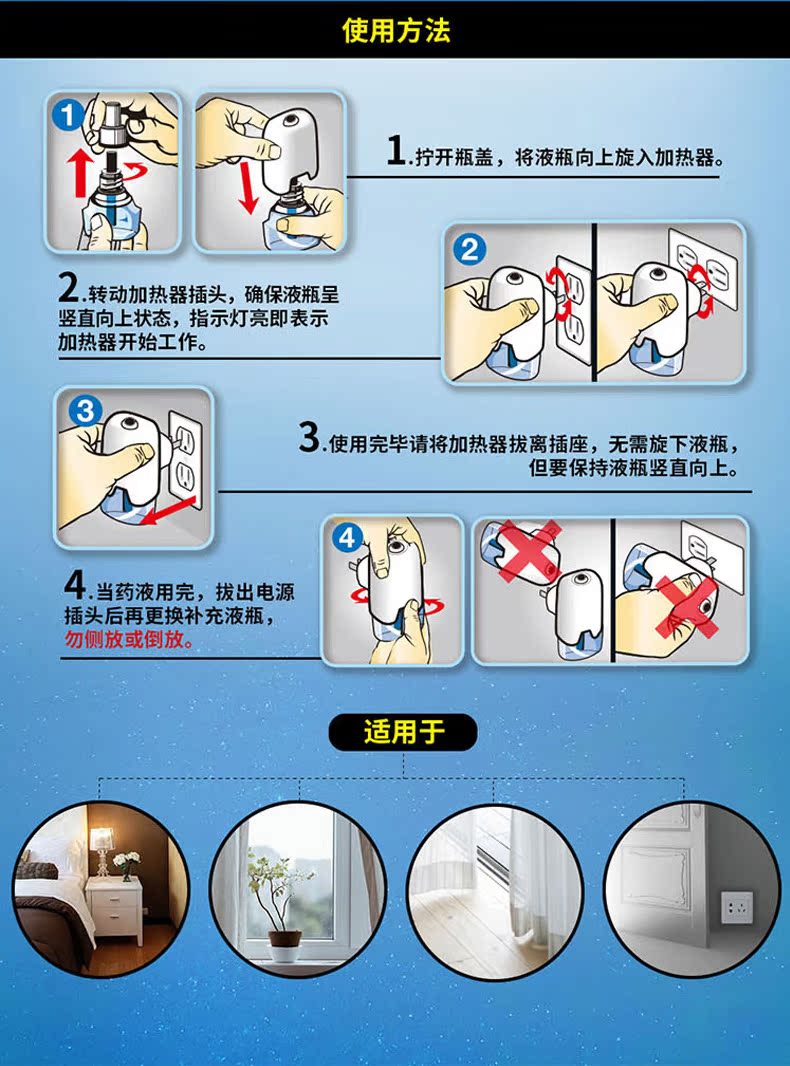 使用方法

1

1.拧开瓶盖，将液瓶向上旋入加热器。

2

2.转动加热器插头，确保液瓶呈竖直向上状态，指示灯亮即表示加热器开始工作。

3

3.使用完毕请将加热器拔离插座，无需旋下液瓶，但要保持液瓶竖直向上。

4

4.当药液用完，拔出电源插头后再更换补充液瓶，勿侧放或倒放。

适用于