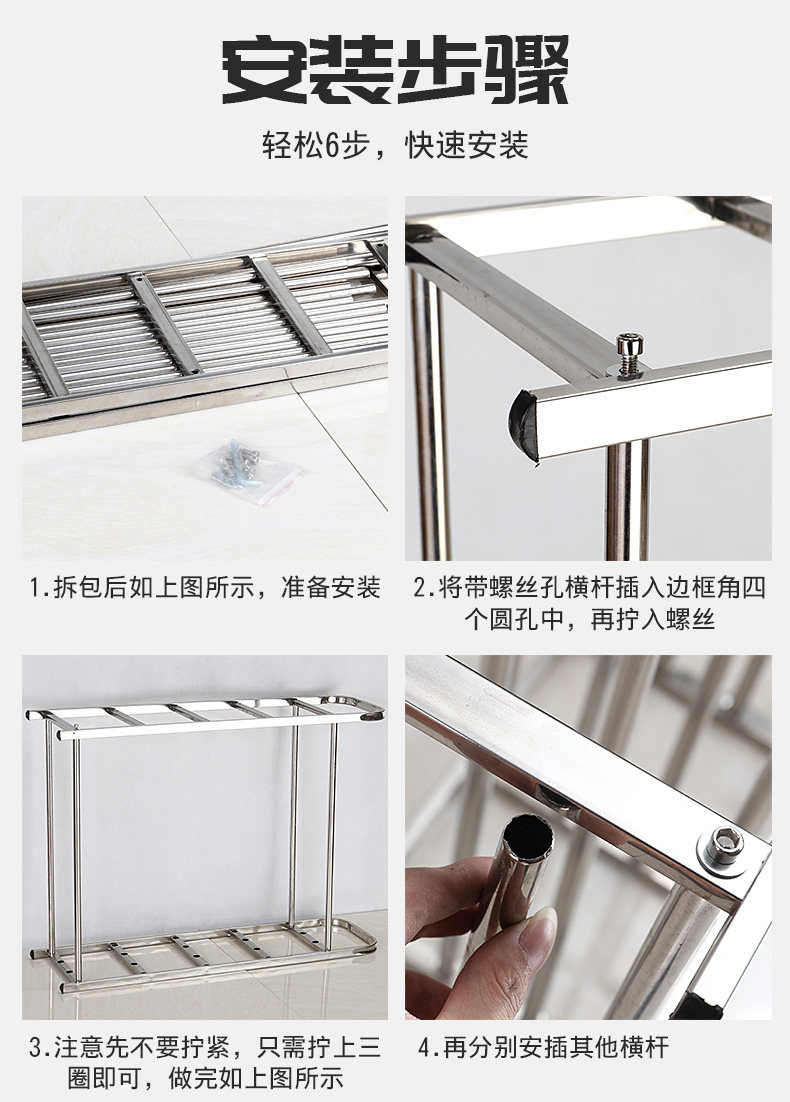 安装步骤

轻松6步，快速安装

1.拆包后如上图所示，准备安装

2.将带螺丝孔横杆插入边框角四个圆孔中，再拧入螺丝

3.注意先不要拧紧，只需拧上三圈即可，做完如上图所示

4.再分别安插其他横杆