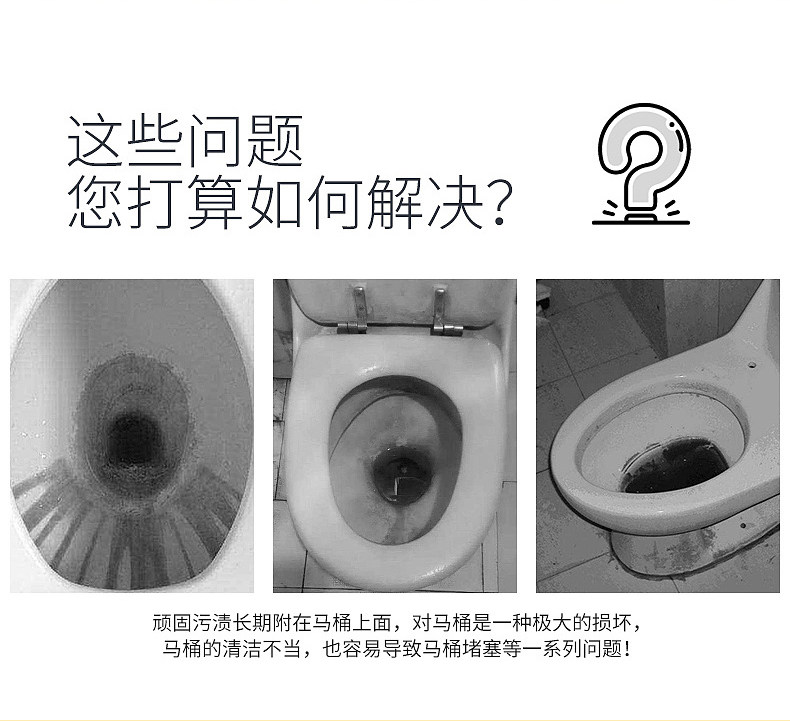 这些问题
您打算如何解决?

顽固污渍长期附在马桶上面，对马桶是一种极大的损坏，
马桶的清洁不当，也容易导致马桶堵塞等一系列问题！