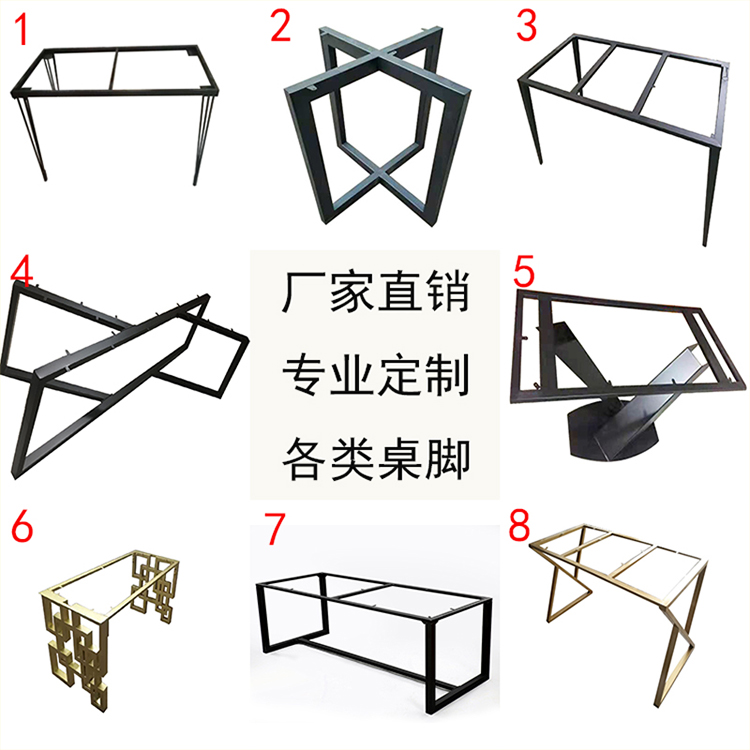 1

2

3

4

厂家直销

专业定制

各类桌脚

5

6

7

8