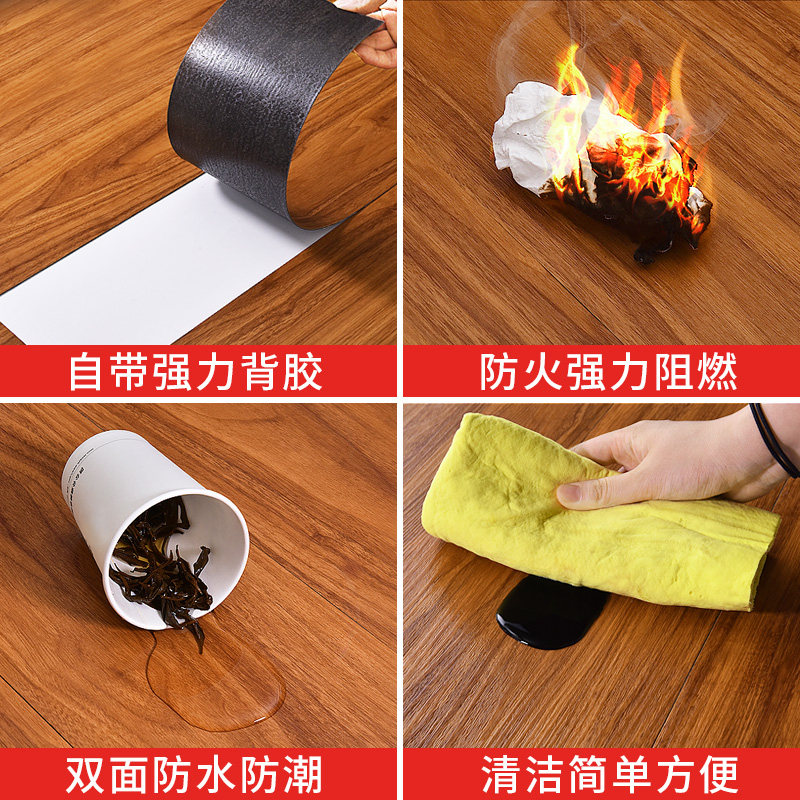 自带强力背胶

防火强力阻燃

双面防水防潮

清洁简单方便