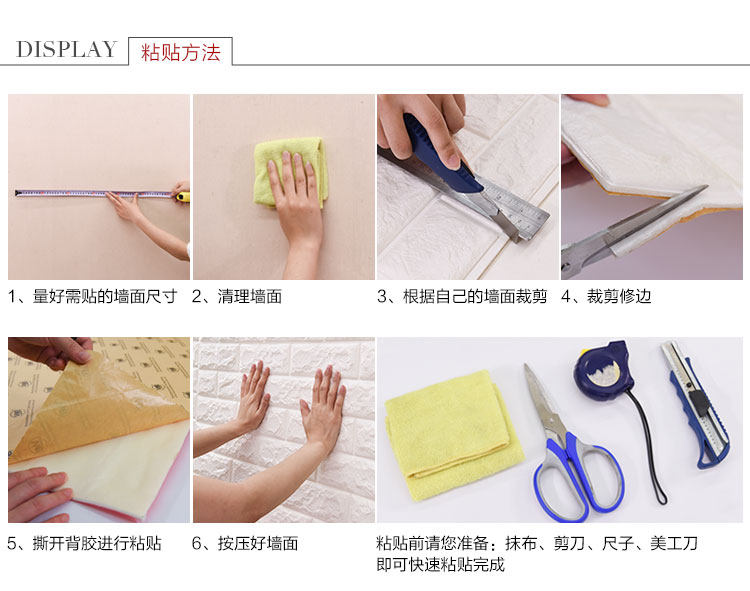 DISPLAY 粘贴方法

1、量好需贴的墙面尺寸

2、清理墙面

3、根据自己的墙面裁剪

4、裁剪修边

5、撕开背胶进行粘贴

6、按压好墙面

粘贴前请您准备：抹布、剪刀、尺子、美工刀 即可快速粘贴完成