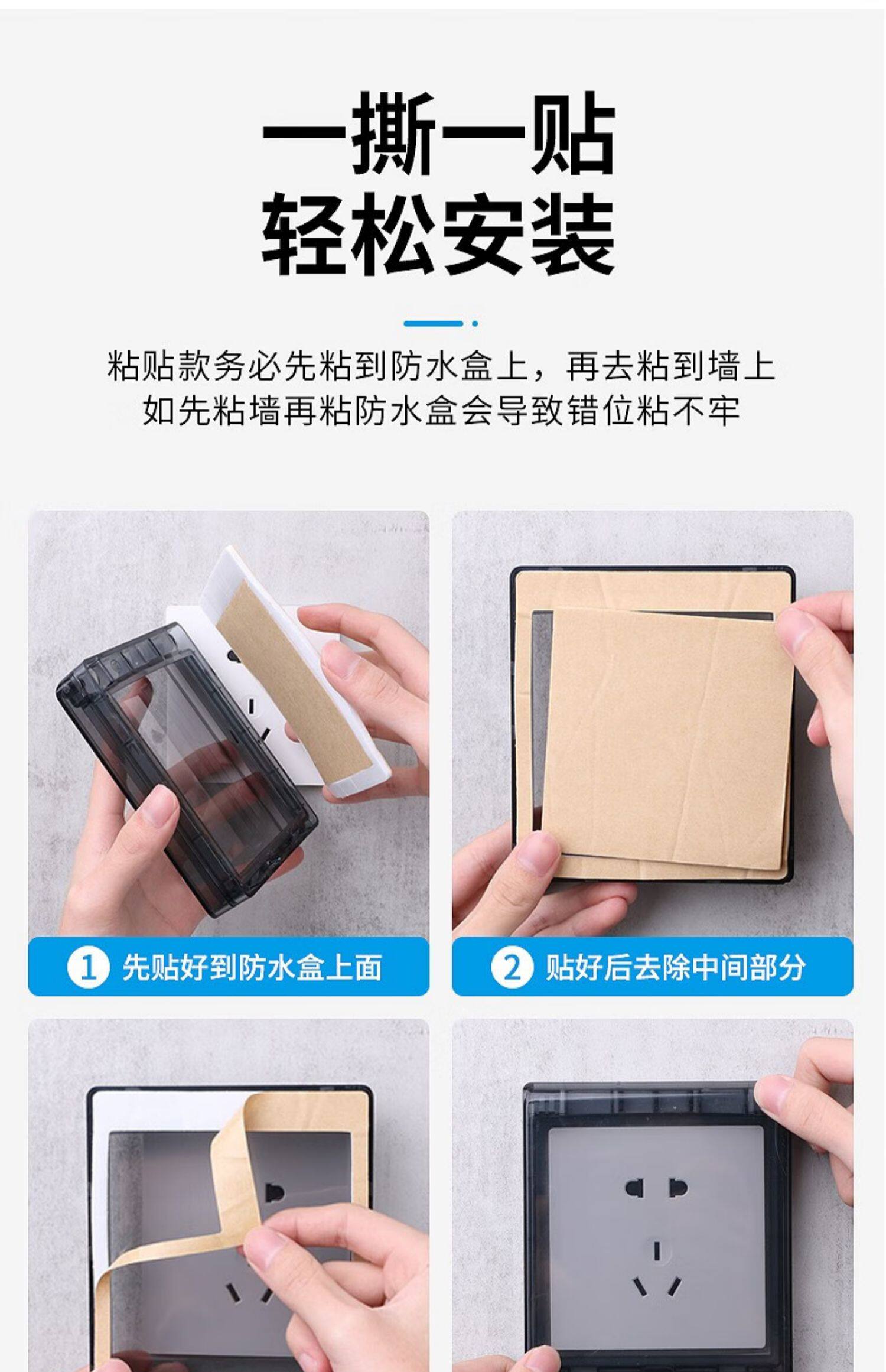 一撕一贴
轻松安装

粘贴款务必先粘到防水盒上，再去粘到墙上
如先粘墙再粘防水盒会导致错位粘不牢

1 先贴好到防水盒上面

2 贴好后去除中间部分