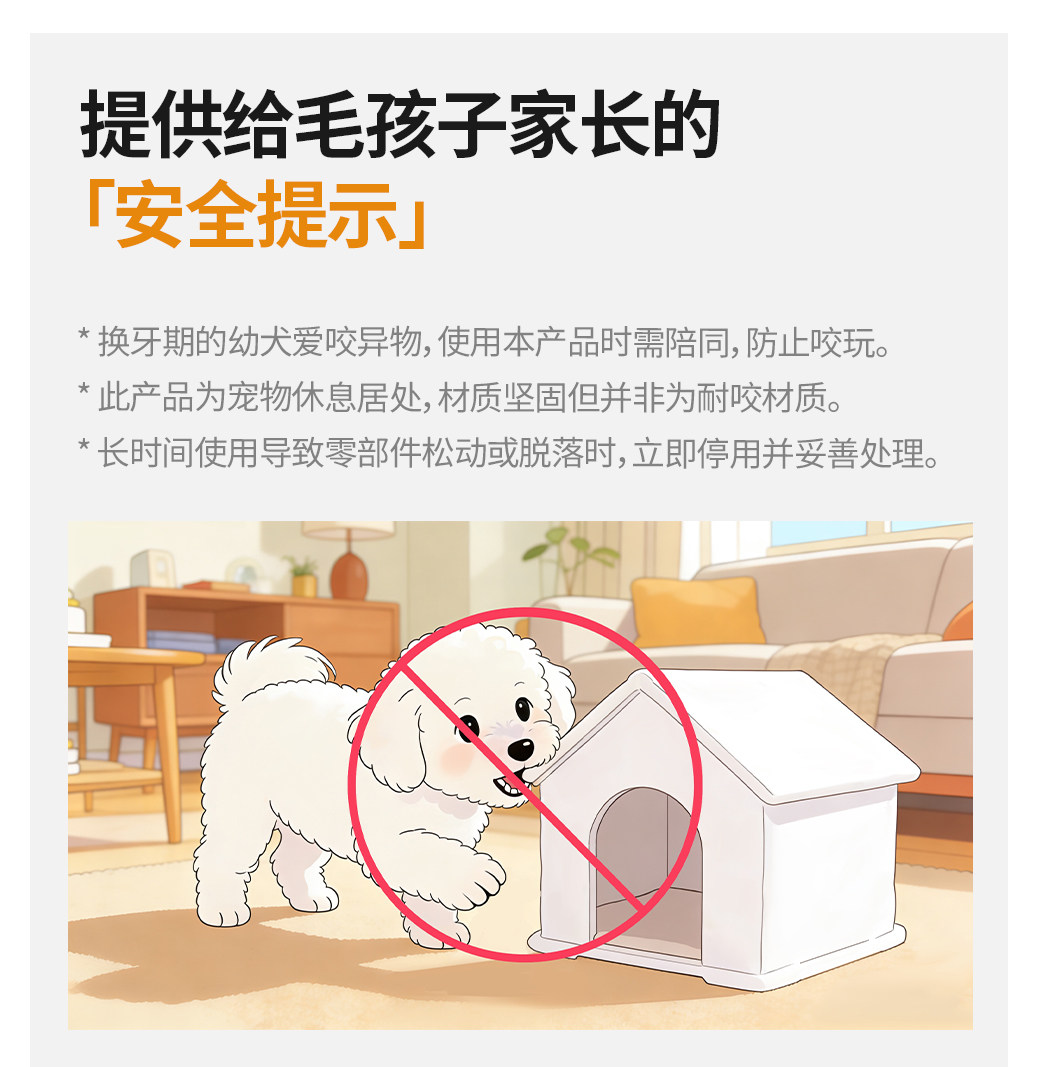 提供给毛孩子家长的
「安全提示」

* 换牙期的幼犬爱咬异物，使用本产品时需陪同，防止咬玩。
* 此产品为宠物休息居处，材质坚固但并非为耐咬材质。
* 长时间使用导致零部件松动或脱落时，立即停用并妥善处理。