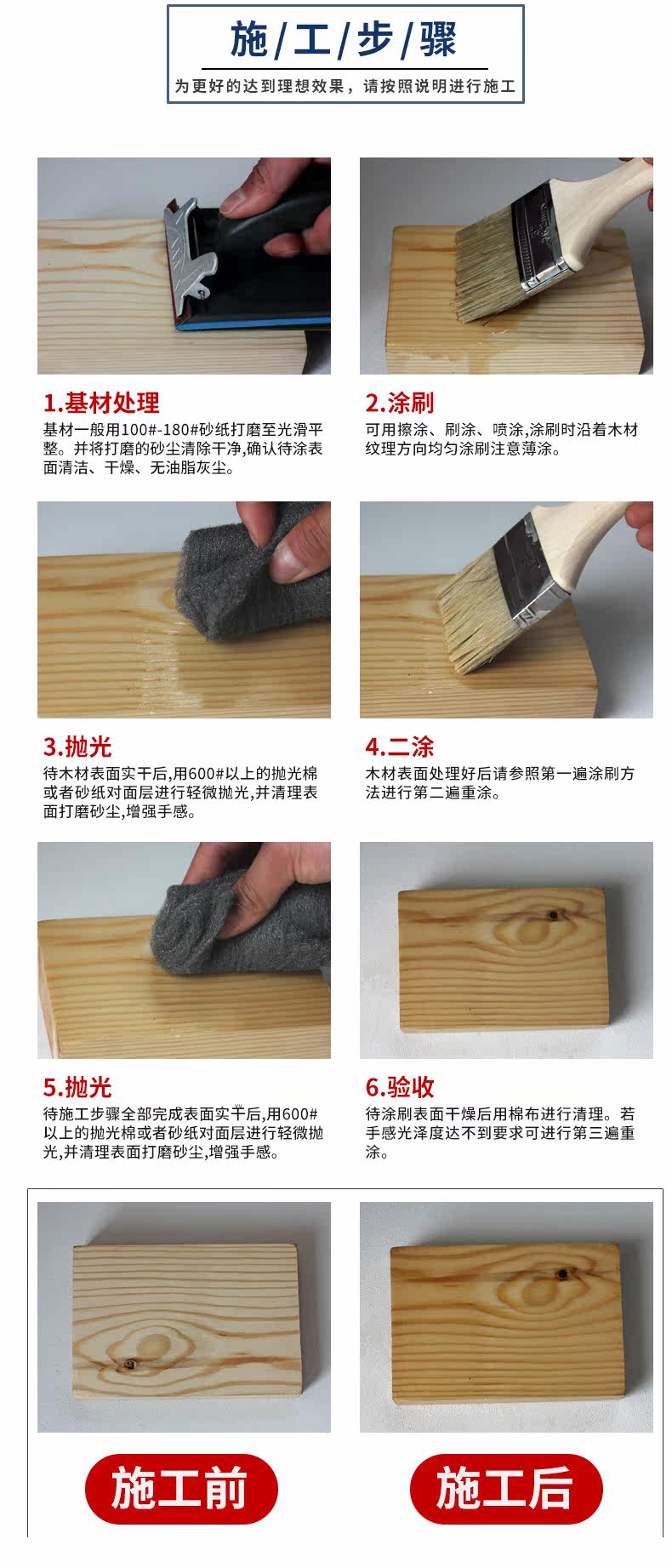 施/工/步/骤

为更好的达到理想效果，请按照说明进行施工

1.基材处理

基材一般用100#-180#砂纸打磨至光滑平整。并将打磨的砂尘清除干净,确认待涂表面清洁、干燥、无油脂灰尘。

2.涂刷

可用擦涂、刷涂、喷涂,涂刷时沿着木材纹理方向均匀涂刷注意薄涂。

3.抛光

待木材表面实干后,用600#以上的抛光棉或者砂纸对面层进行轻微抛光,并清理表面打磨砂尘,增强手感。

4.二涂

木材表面处理好后请参照第一遍涂刷方法进行第二遍重涂。

5.抛光

待施工步骤全部完成表面实干后,用600#以上的抛光棉或者砂纸对面层进行轻微抛光,并清理表面打磨砂尘,增强手感。

6.验收

待涂刷表面干燥后用棉布进行清理。若手感光泽度达不到要求可进行第三遍重涂。

施工前

施工后