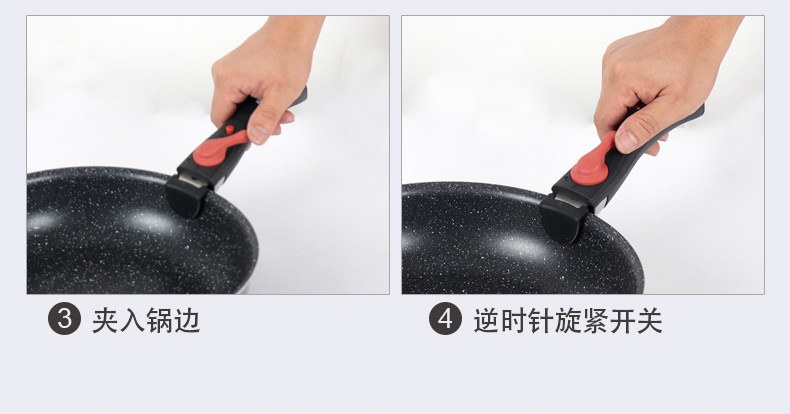 3 夹入锅边

4 逆时针旋紧开关