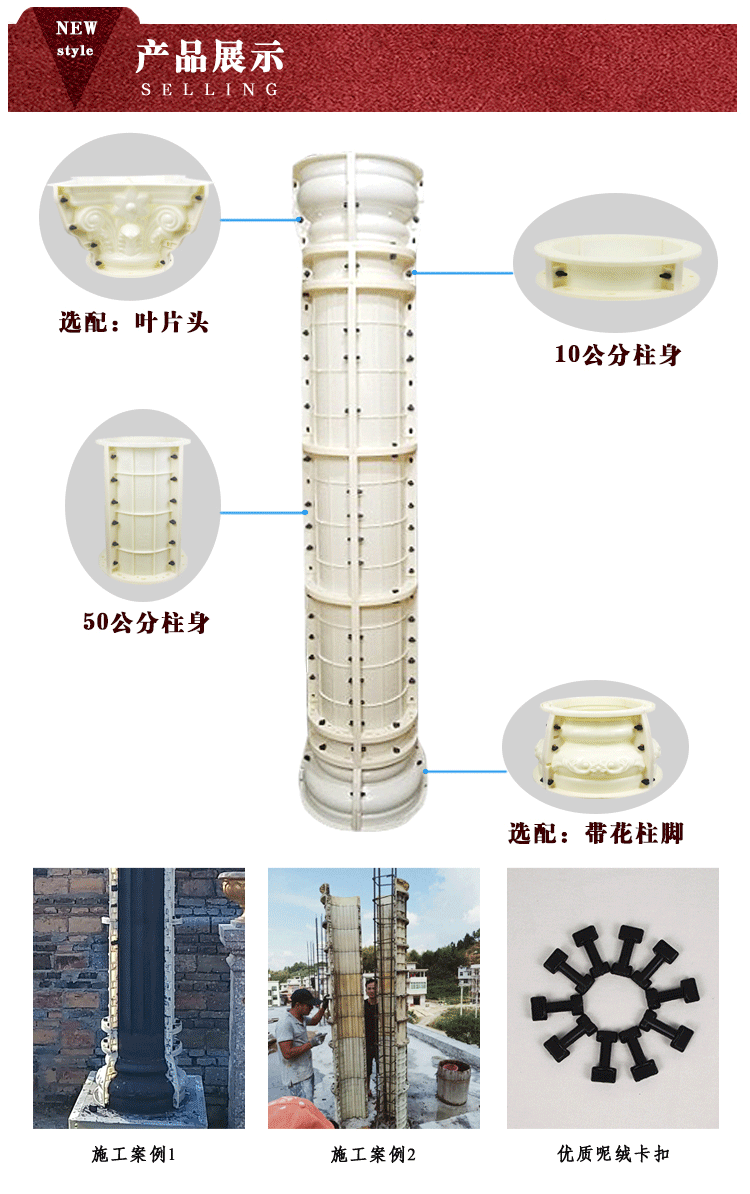 NEW style
产品展示
SELLING

选配：叶片头

10公分柱身

50公分柱身

选配：带花柱脚

施工案例1

施工案例2

优质呢绒卡扣