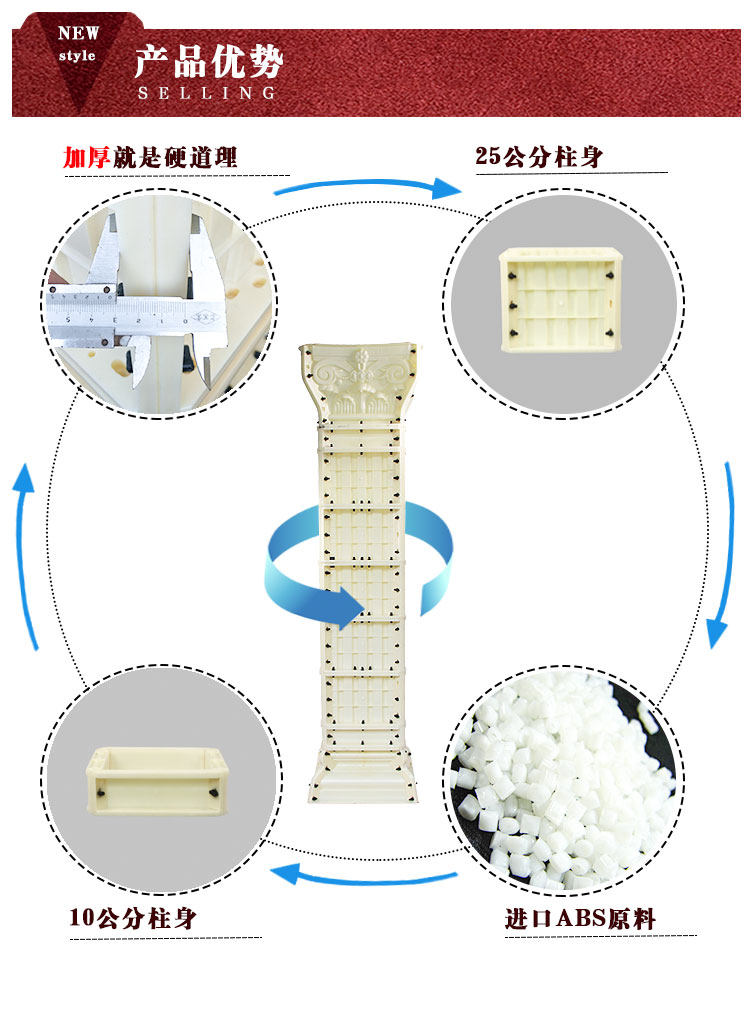 NEW style

产品优势

SELLING

加厚就是硬道理

25公分柱身

10公分柱身

进口ABS原料