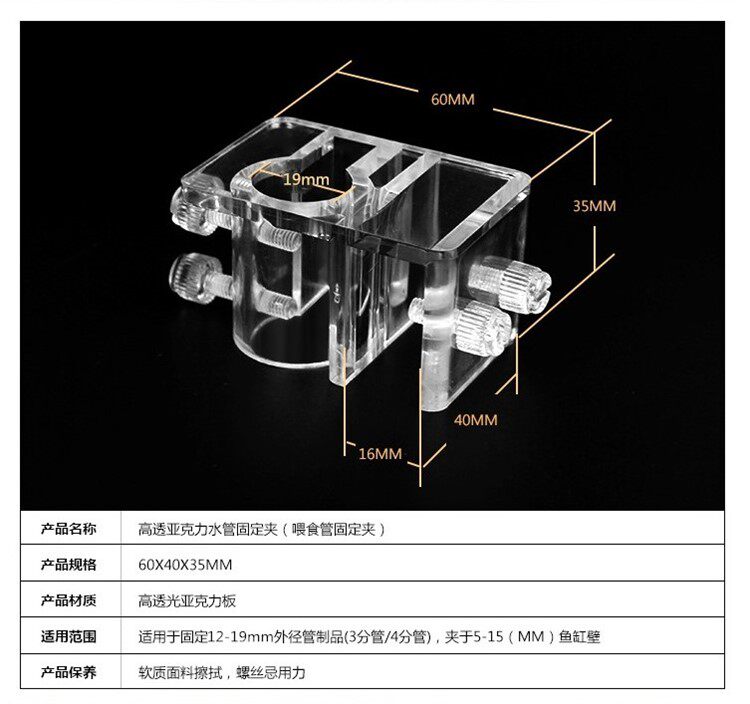 60MM

19mm

35MM

40MM

16MM

| 产品名称 | 高透亚克力水管固定夹（喂食管固定夹） |
|---|---|
| 产品规格 | 60X40X35MM |
| 产品材质 | 高透光亚克力板 |
| 适用范围 | 适用于固定12-19mm外径管制品(3分管/4分管)，夹于5-15（MM）鱼缸壁 |
| 产品保养 | 软质面料擦拭，螺丝忌用力 |