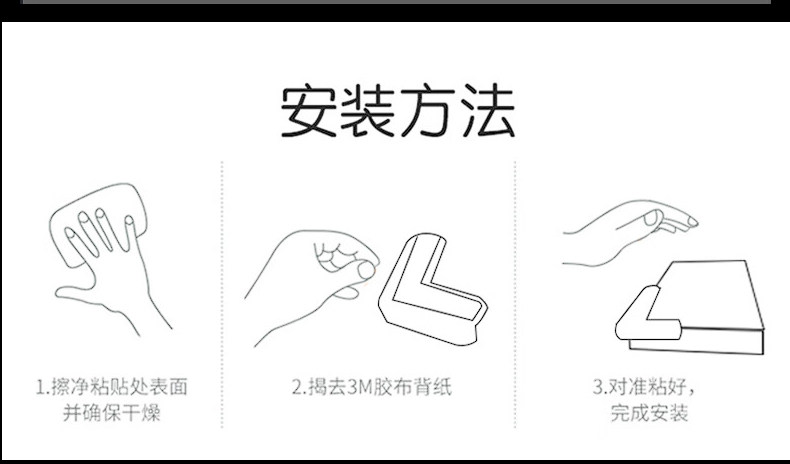 安装方法

1.擦净粘贴处表面并确保干燥

2.揭去3M胶布背纸

3.对准粘好，完成安装