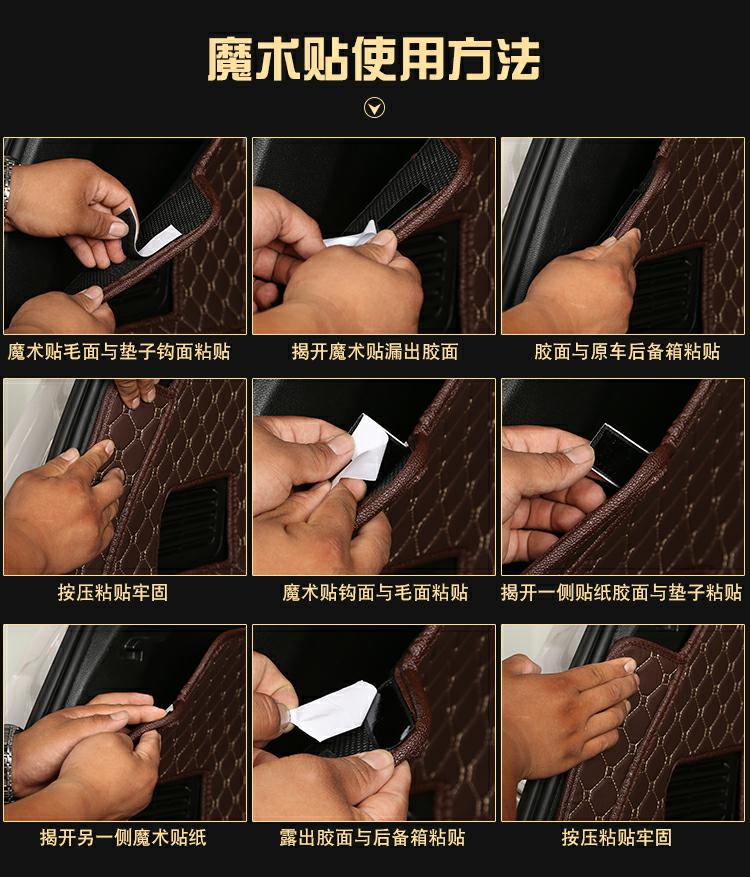 魔术贴使用方法

魔术贴毛面与垫子钩面粘贴

揭开魔术贴漏出胶面

胶面与原车后备箱粘贴

按压粘贴牢固

魔术贴钩面与毛面粘贴

揭开一侧贴纸胶面与垫子粘贴

揭开另一侧魔术贴纸

露出胶面与后备箱粘贴

按压粘贴牢固